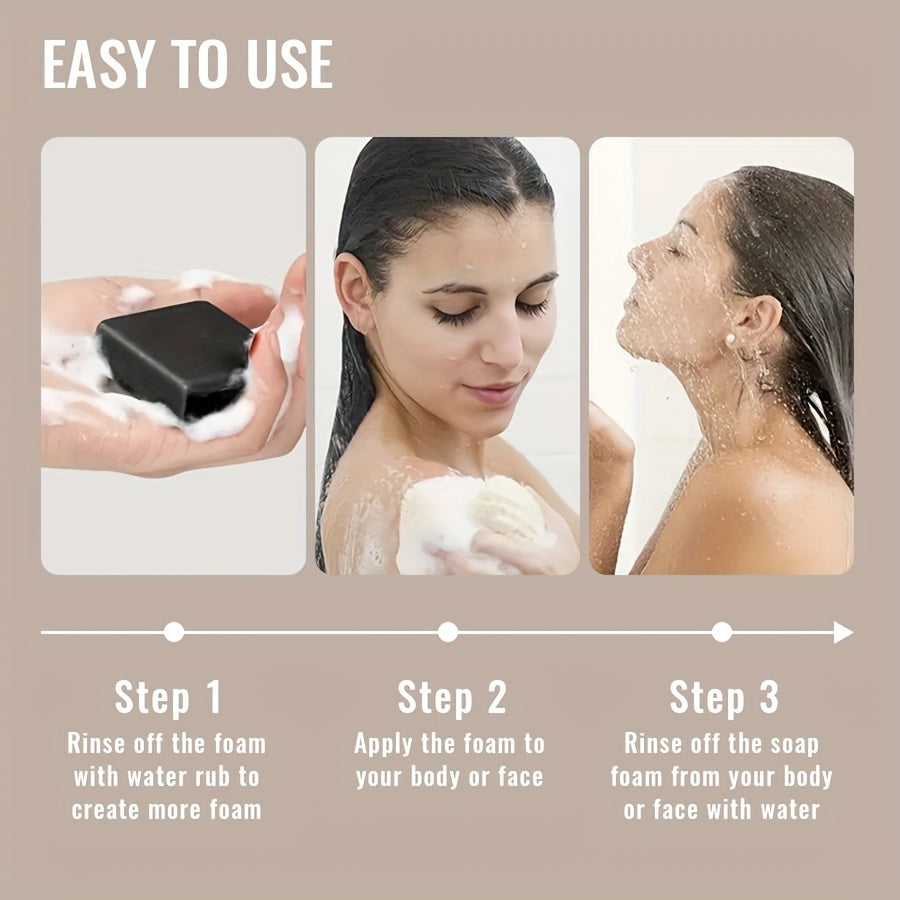 EASY TO USE

Step 1
Rinse off the foam with water rub to create more foam

Step 2
Apply the foam to your body or face

Step 3
Rinse off the soap foam from your body or face with water