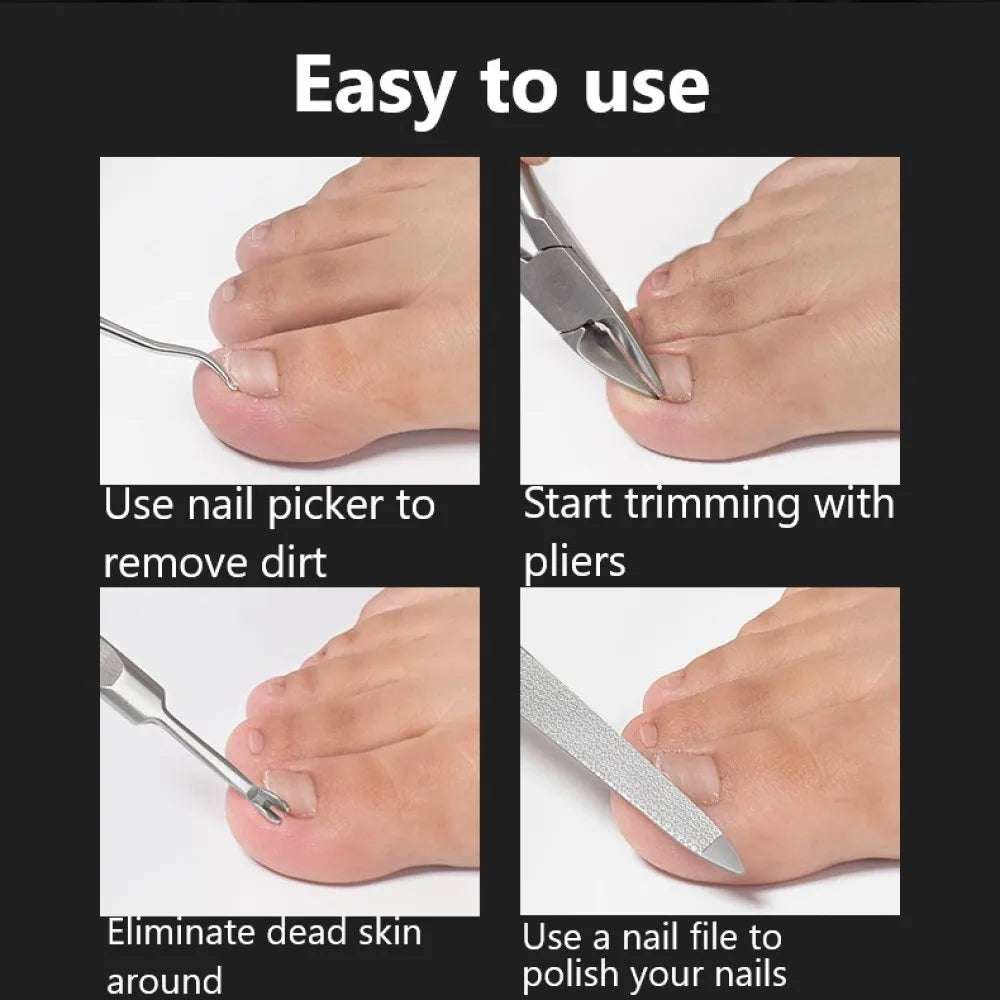 Easy to use

Use nail picker to remove dirt

Start trimming with pliers

Eliminate dead skin around

Use a nail file to polish your nails