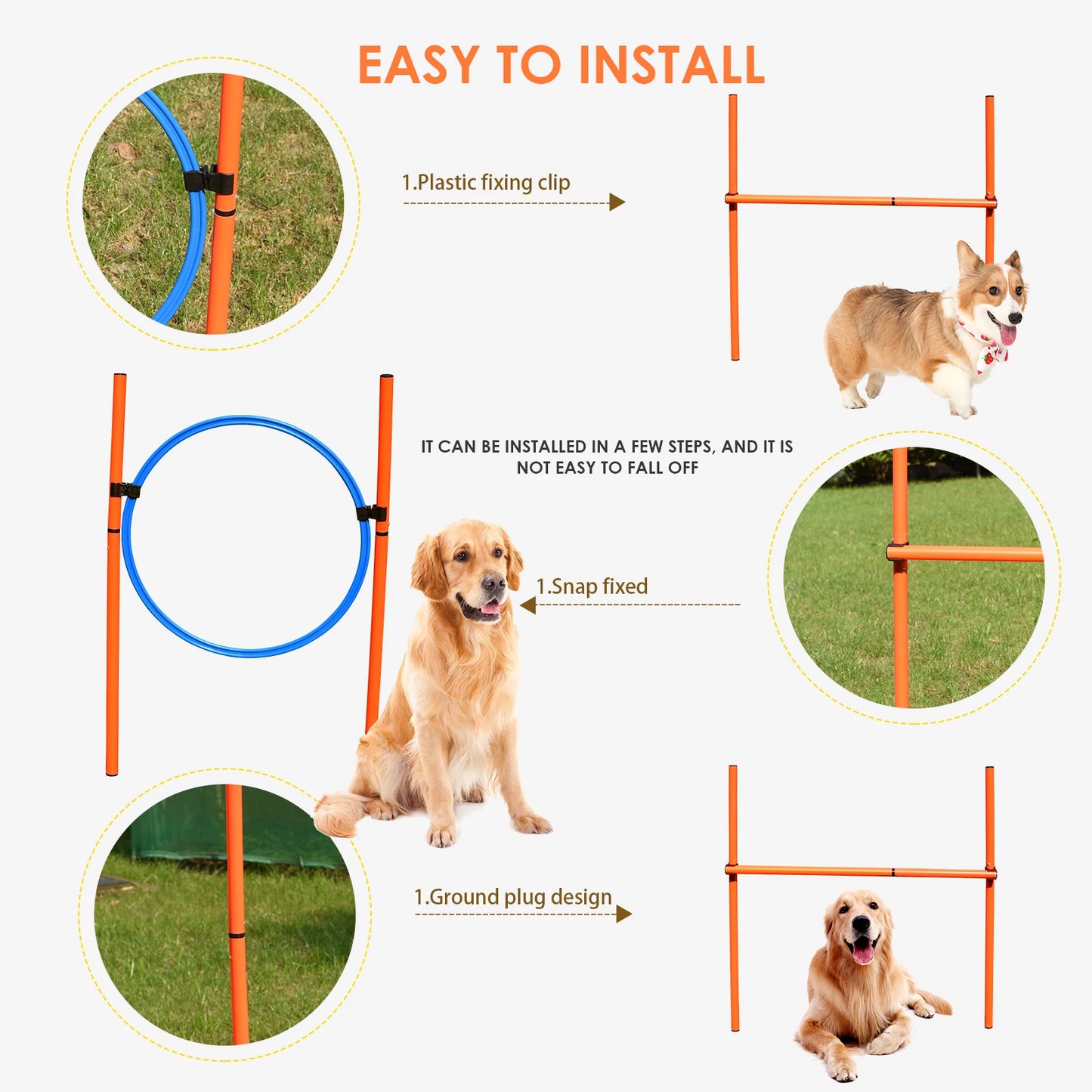 EASY TO INSTALL

1.Plastic fixing clip

IT CAN BE INSTALLED IN A FEW STEPS, AND IT IS NOT EASY TO FALL OFF

1.Snap fixed

1.Ground plug design