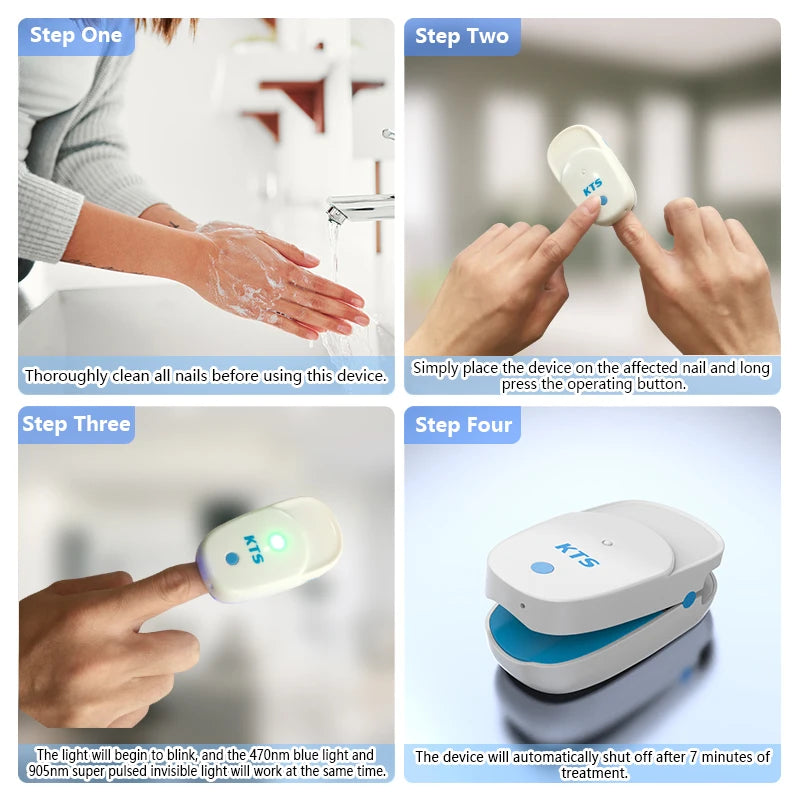 Step One

Thoroughly clean all nails before using this device.

Step Two

KTS

Simply place the device on the affected nail and long press the operating button.

Step Three

KTS

The light will begin to blink, and the 470nm blue light and 905nm super pulsed invisible light will work at the same time.

Step Four

KTS

The device will automatically shut off after 7 minutes of treatment.