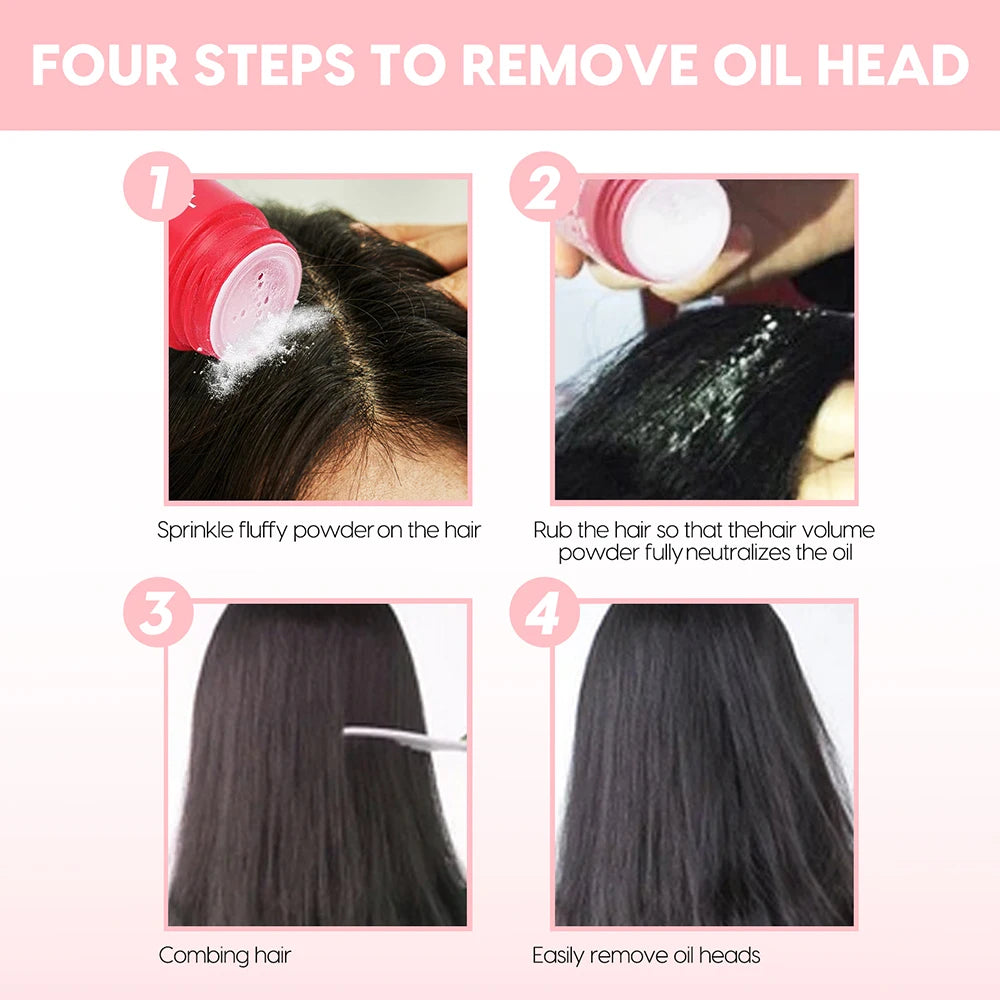 FOUR STEPS TO REMOVE OIL HEAD

1

Sprinkle fluffy powder on the hair

2

Rub the hair so that thehair volume powder fully neutralizes the oil

3

Combing hair

4

Easily remove oil heads