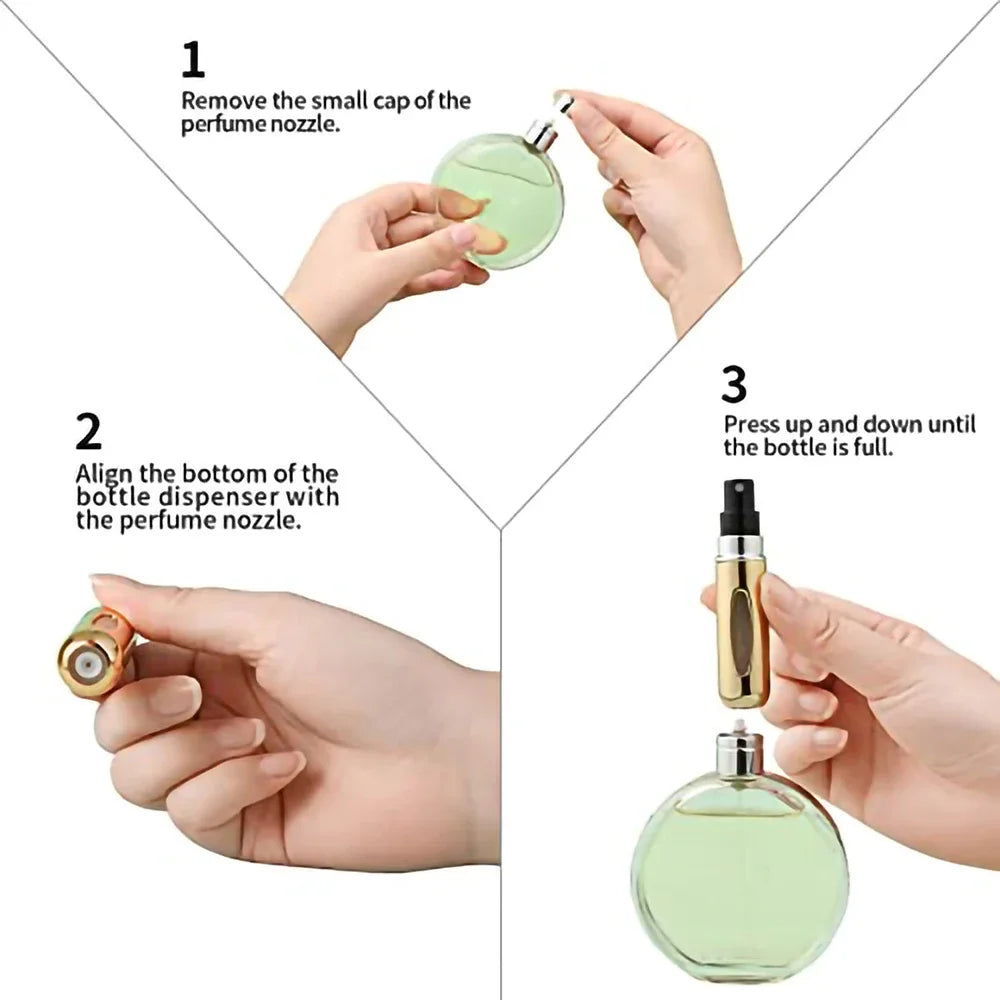 1
Remove the small cap of the perfume nozzle.

2
Align the bottom of the bottle dispenser with the perfume nozzle.

3
Press up and down until the bottle is full.