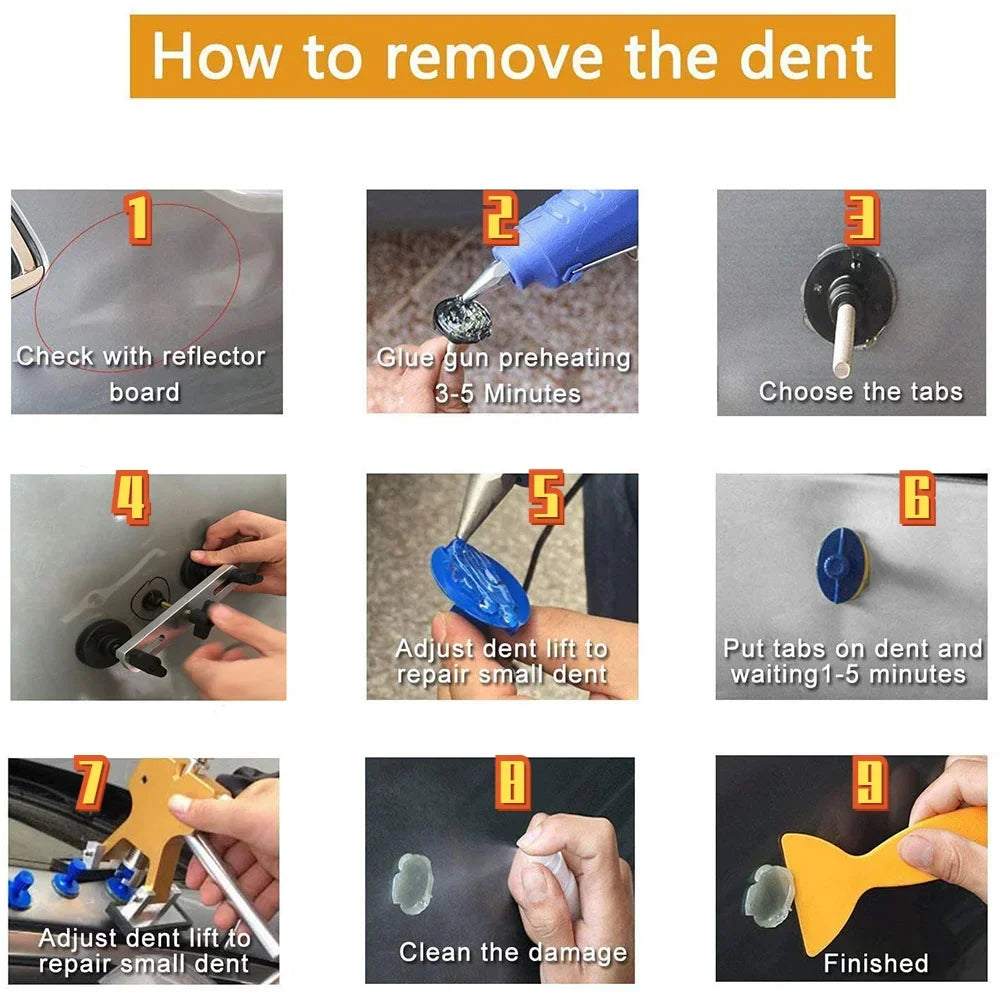 How to remove the dent

1
Check with reflector board

2
Glue gun preheating 3-5 Minutes

3
Choose the tabs

4

5
Adjust dent lift to repair small dent

6
Put tabs on dent and waiting1-5 minutes

7
Adjust dent lift to repair small dent

8
Clean the damage

9
Finished