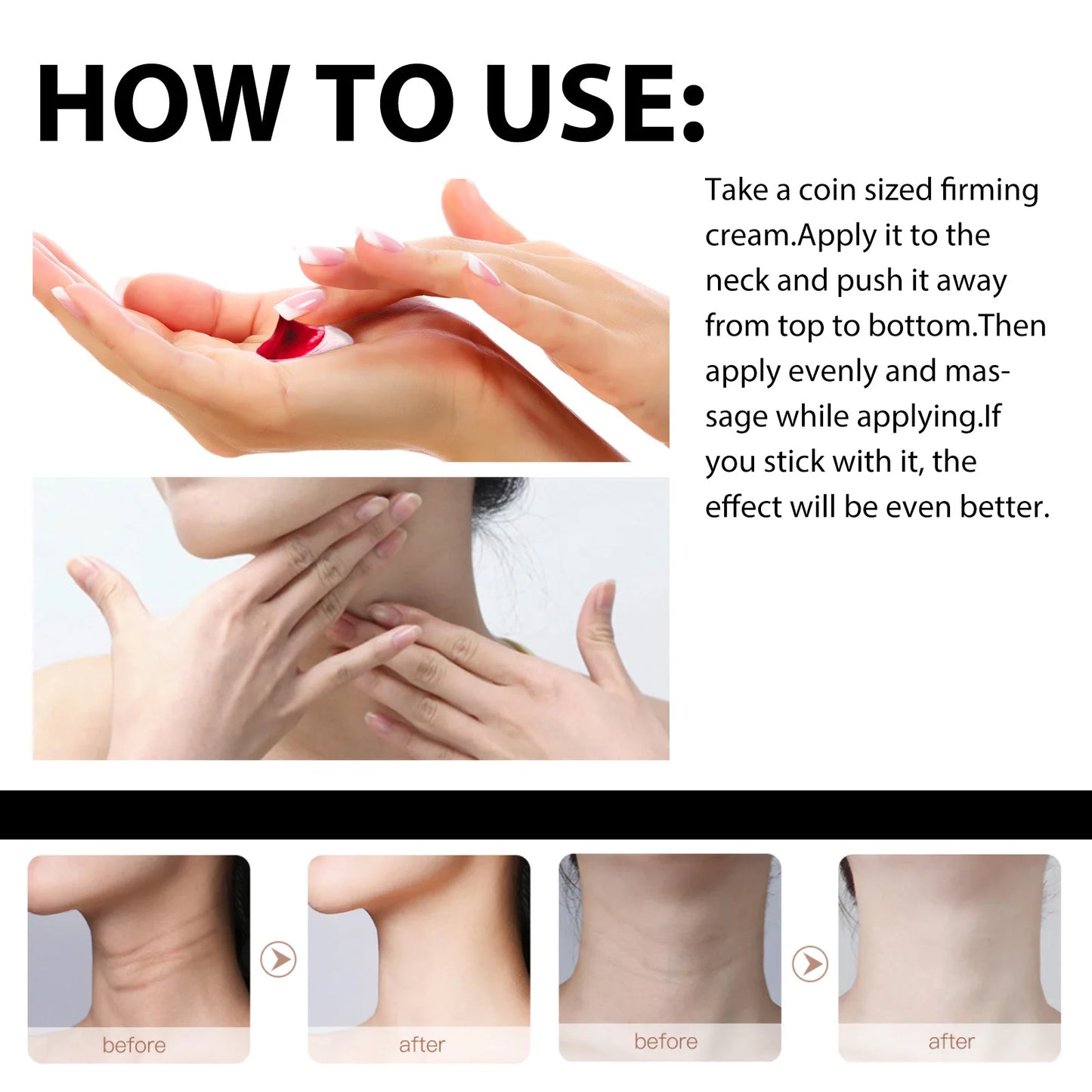 HOW TO USE:

Take a coin sized firming cream.Apply it to the neck and push it away from top to bottom.Then apply evenly and massage while applying.If you stick with it, the effect will be even better.

before

after

before

after