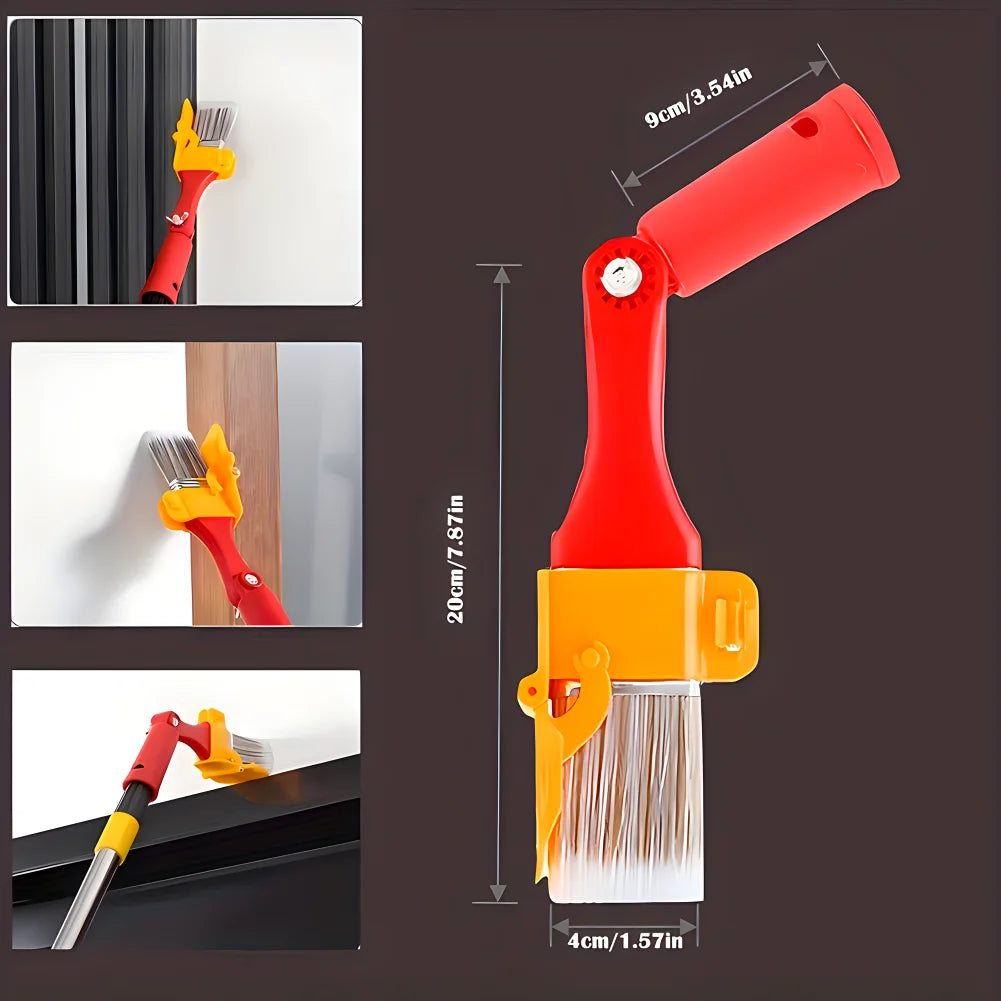 9cm/3.54in

20cm/7.87in

4cm/1.57in