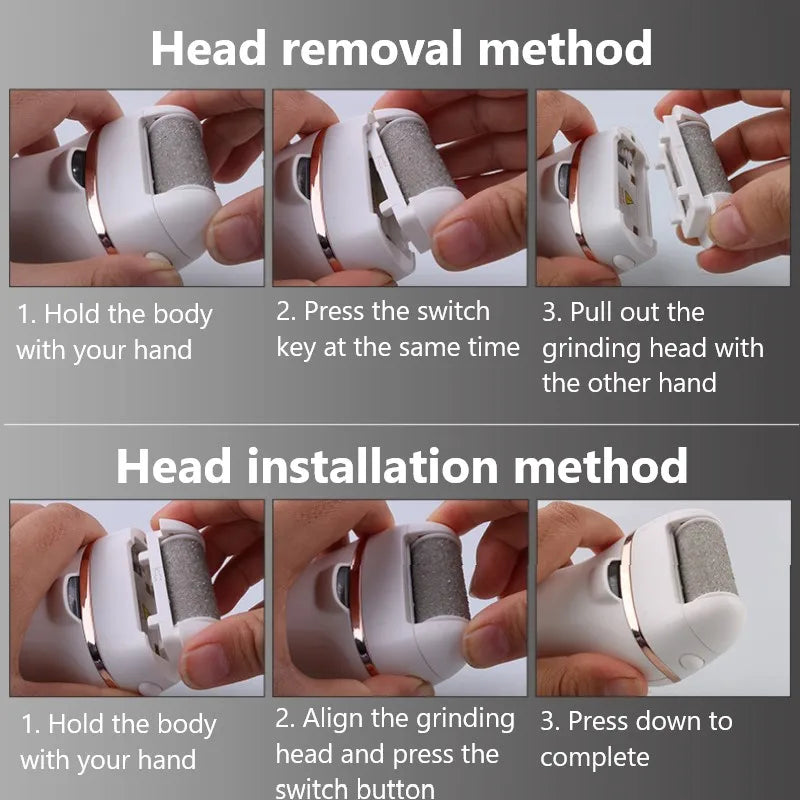 Head removal method

1. Hold the body with your hand

2. Press the switch key at the same time

3. Pull out the grinding head with the other hand

Head installation method

1. Hold the body with your hand

2. Align the grinding head and press the switch button

3. Press down to complete