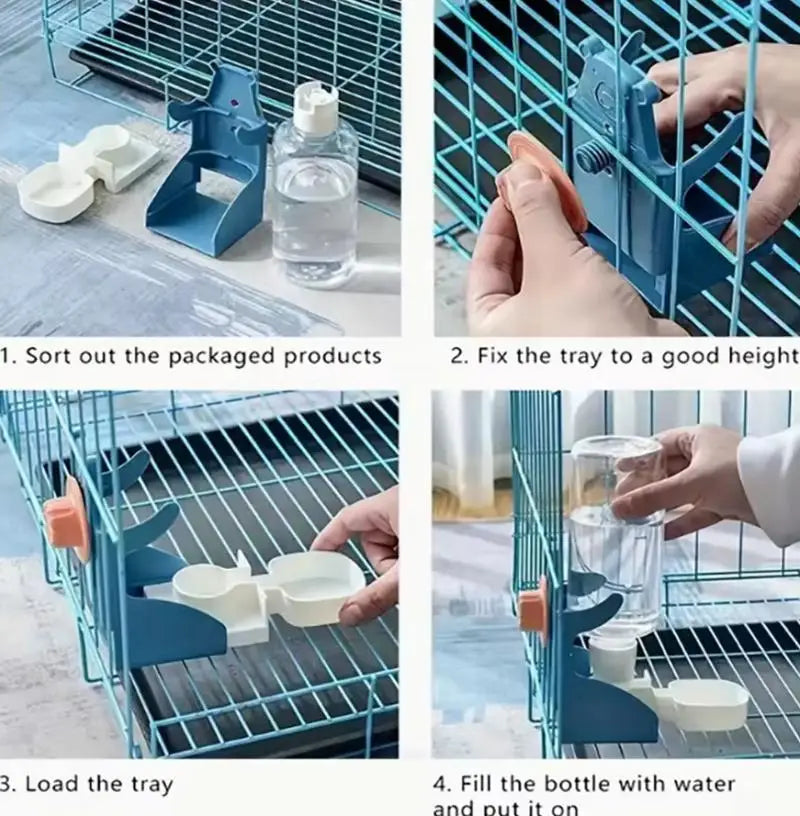 1. Sort out the packaged products

2. Fix the tray to a good height

3. Load the tray

4. Fill the bottle with water and put it on