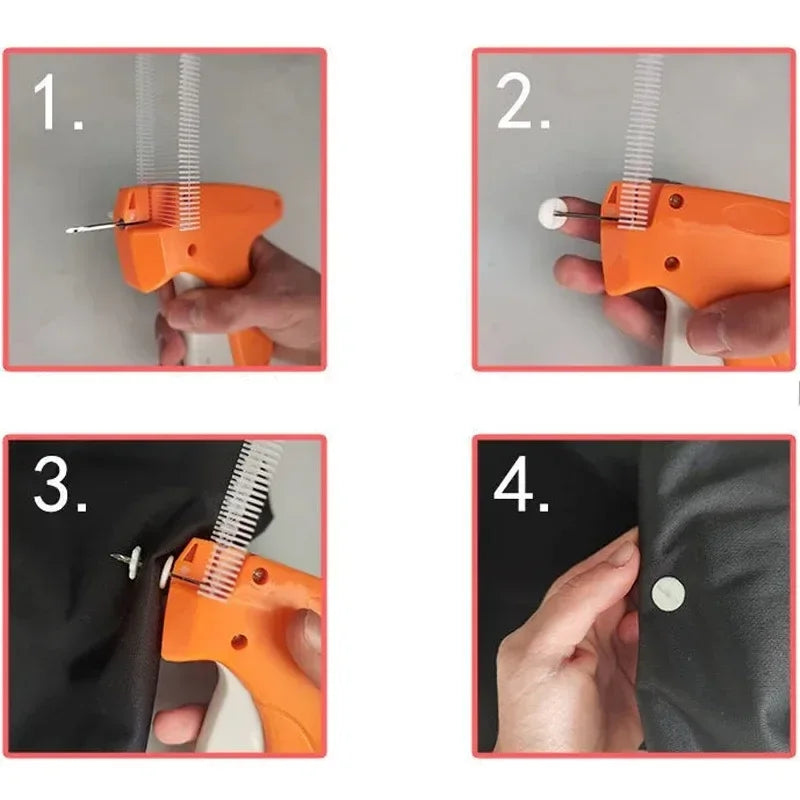 1.

2.

3.

4.