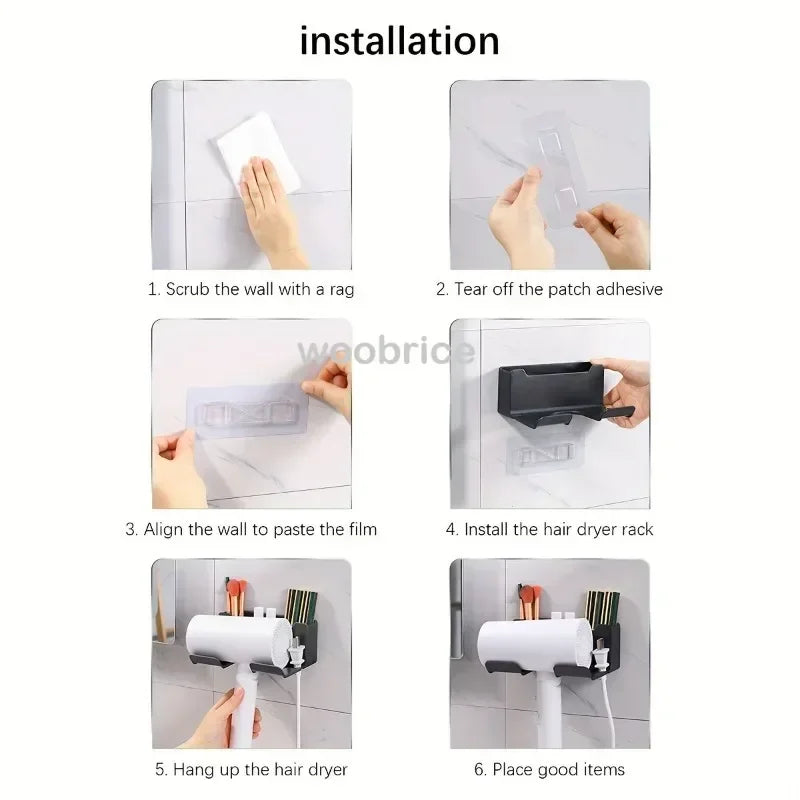 installation

1. Scrub the wall with a rag

2. Tear off the patch adhesive

woobrice

3. Align the wall to paste the film

4. Install the hair dryer rack

5. Hang up the hair dryer

6. Place good items