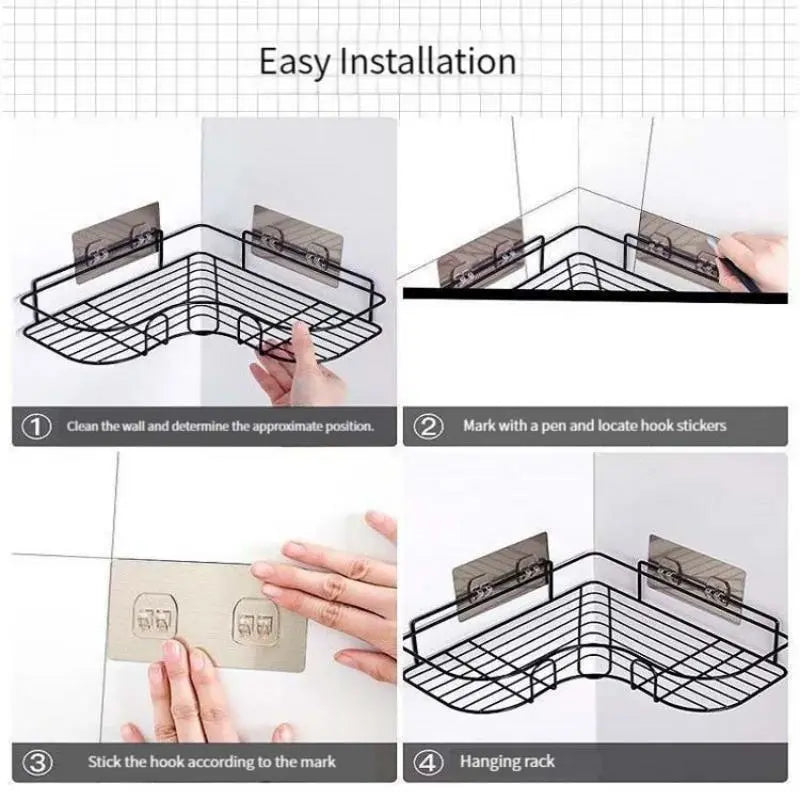 Easy Installation

① Clean the wall and determine the approximate position.

② Mark with a pen and locate hook stickers

③ Stick the hook according to the mark

④ Hanging rack