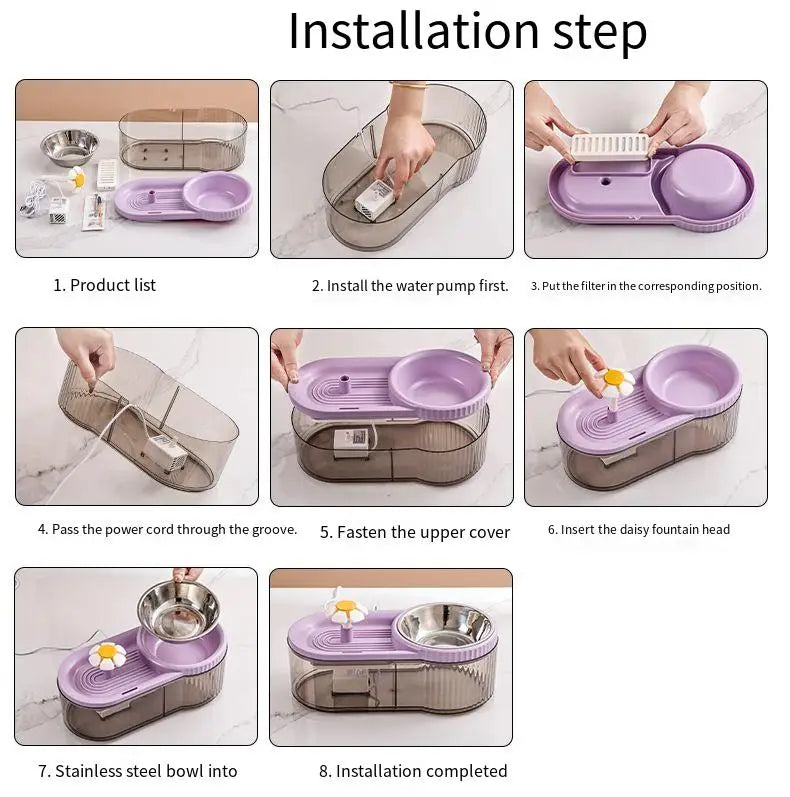 Installation step

1. Product list

2. Install the water pump first.

3. Put the filter in the corresponding position.

4. Pass the power cord through the groove.

5. Fasten the upper cover

6. Insert the daisy fountain head

7. Stainless steel bowl into

8. Installation completed