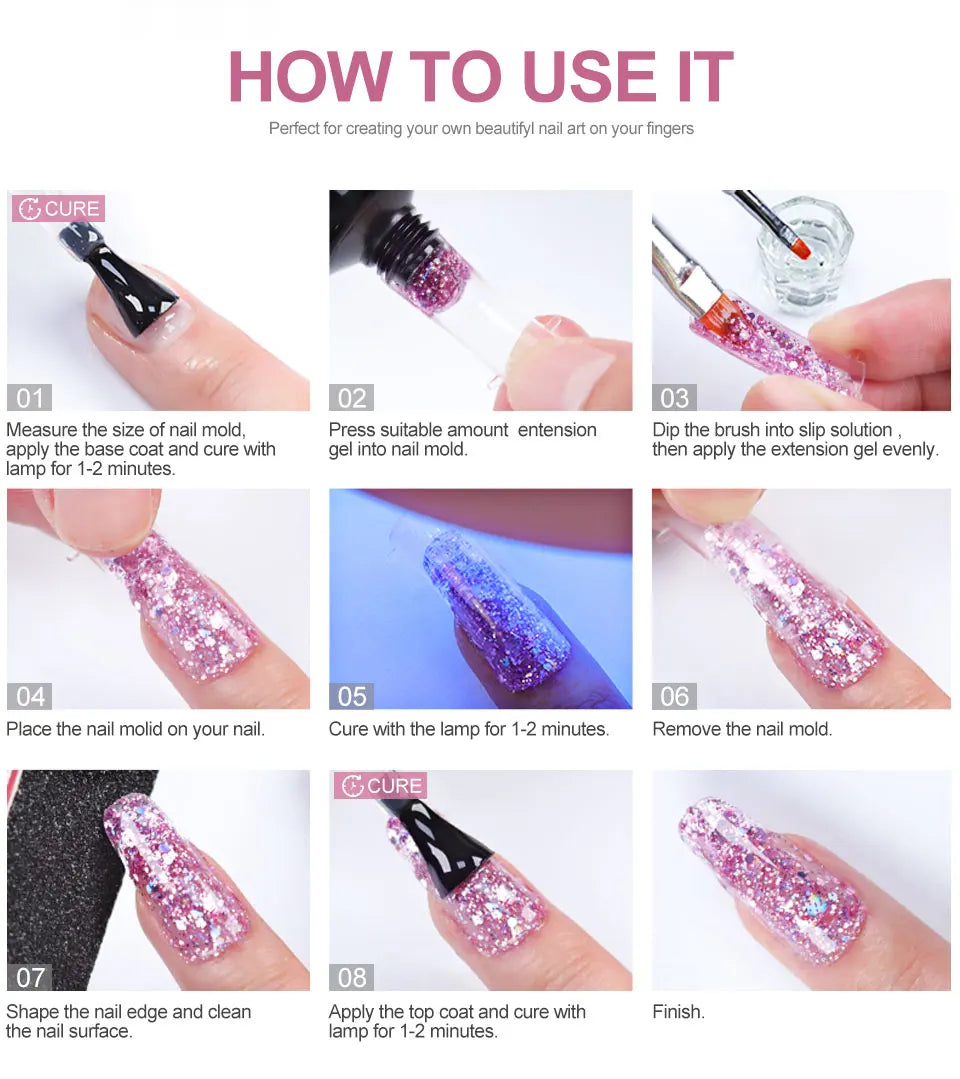 HOW TO USE IT

Perfect for creating your own beautifyl nail art on your fingers

CURE

01

Measure the size of nail mold, apply the base coat and cure with lamp for 1-2 minutes.

02

Press suitable amount  entension gel into nail mold.

03

Dip the brush into slip solution , then apply the extension gel evenly.

04

Place the nail molid on your nail.

05

Cure with the lamp for 1-2 minutes.

06

Remove the nail mold.

07

Shape the nail edge and clean the nail surface.

CURE

08

Apply the top coat and cure with lamp for 1-2 minutes.

Finish.