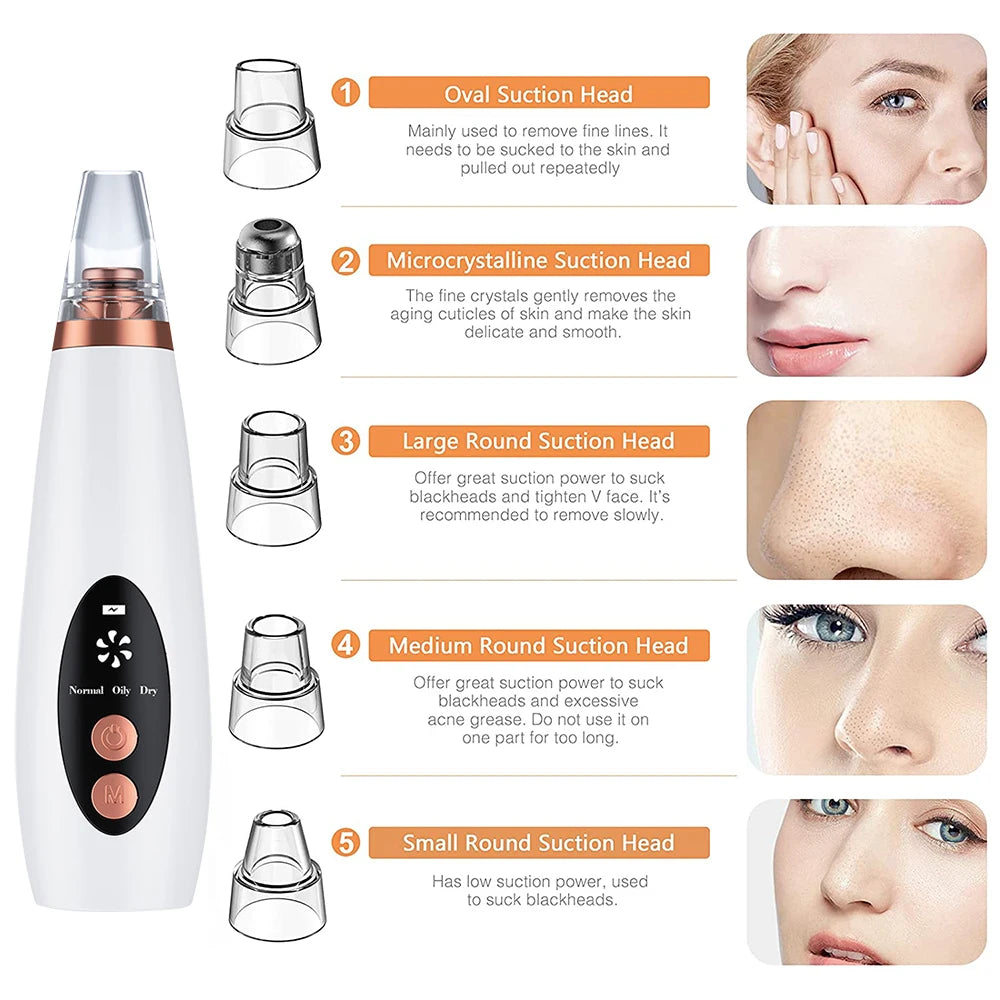 Normal Oily Dry

M

1 Oval Suction Head

Mainly used to remove fine lines. It needs to be sucked to the skin and pulled out repeatedly

2 Microcrystalline Suction Head

The fine crystals gently removes the aging cuticles of skin and make the skin delicate and smooth.

3 Large Round Suction Head

Offer great suction power to suck blackheads and tighten V face. It's recommended to remove slowly.

4 Medium Round Suction Head

Offer great suction power to suck blackheads and excessive acne grease. Do not use it on one part for too long.

5 Small Round Suction Head

Has low suction power, used to suck blackheads.