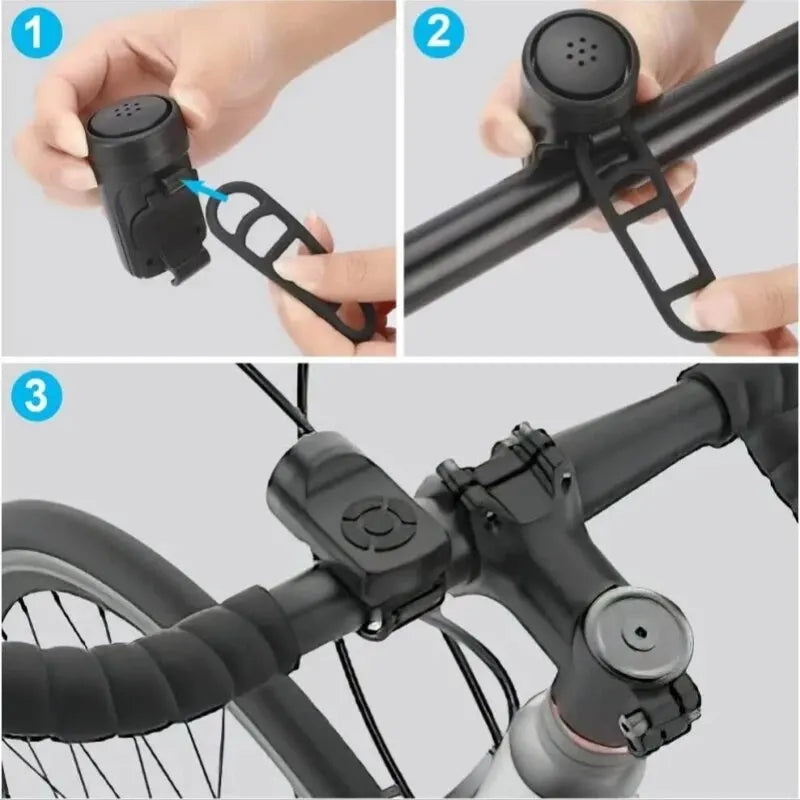 1

2

3