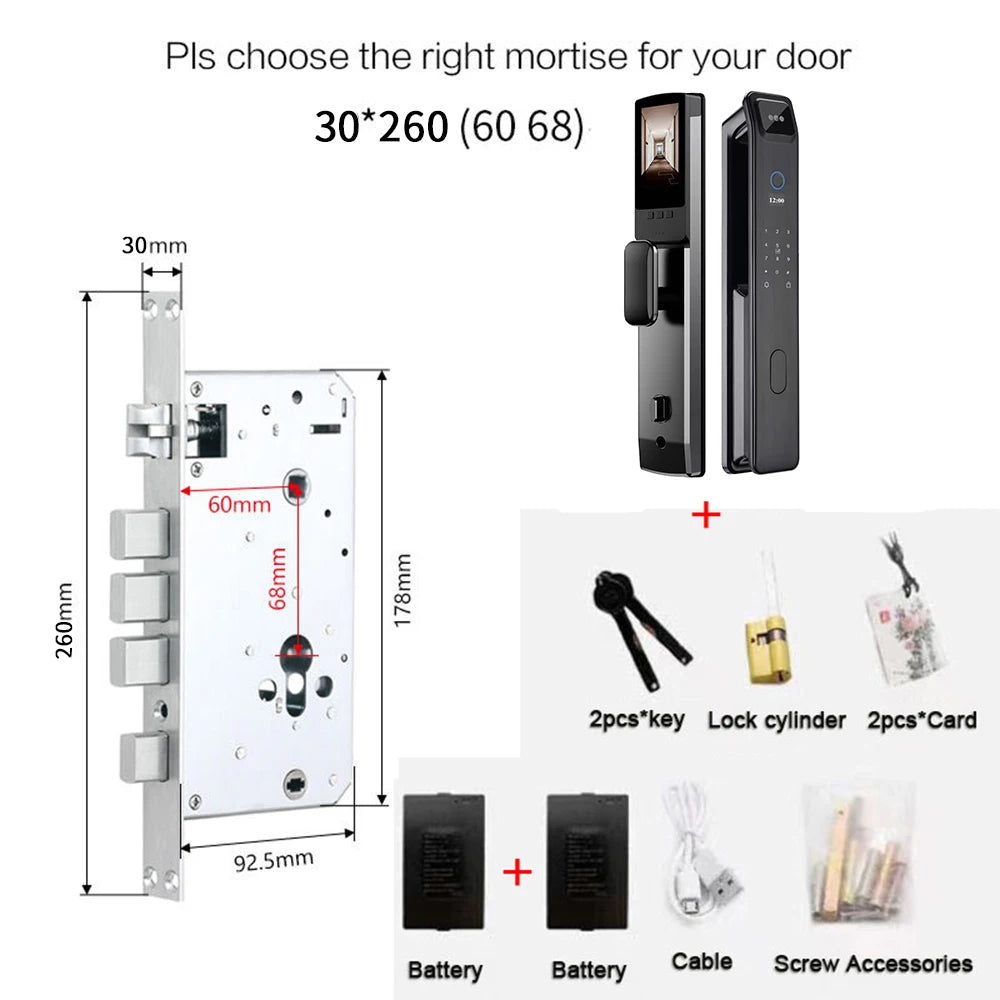 Pls choose the right mortise for your door

30*260 (60 68)

30mm

260mm

60mm

68mm

178mm

92.5mm

12:00

+

2pcs*key

Lock cylinder

2pcs*Card

+

Battery

Battery

Cable

Screw Accessories