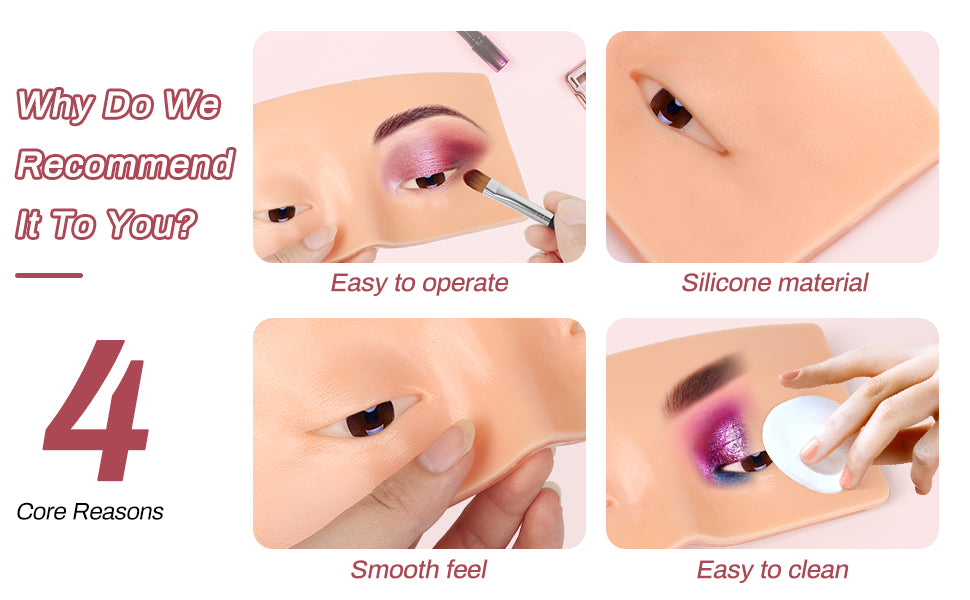 Why Do We Recommend It To You?

4

Core Reasons

Easy to operate

Silicone material

Smooth feel

Easy to clean