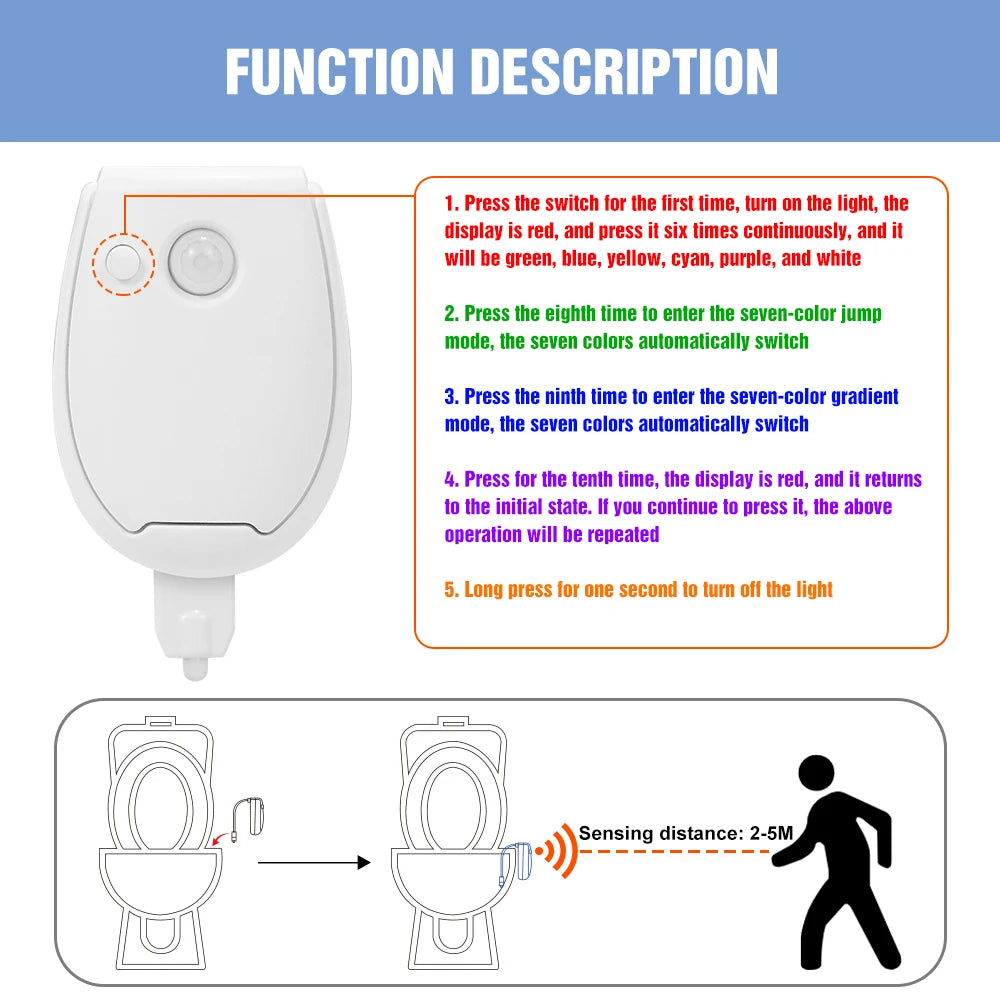 FUNCTION DESCRIPTION

1. Press the switch for the first time, turn on the light, the display is red, and press it six times continuously, and it will be green, blue, yellow, cyan, purple, and white

2. Press the eighth time to enter the seven-color jump mode, the seven colors automatically switch

3. Press the ninth time to enter the seven-color gradient mode, the seven colors automatically switch

4. Press for the tenth time, the display is red, and it returns to the initial state. If you continue to press it, the above operation will be repeated

5. Long press for one second to turn off the light

Sensing distance: 2-5M