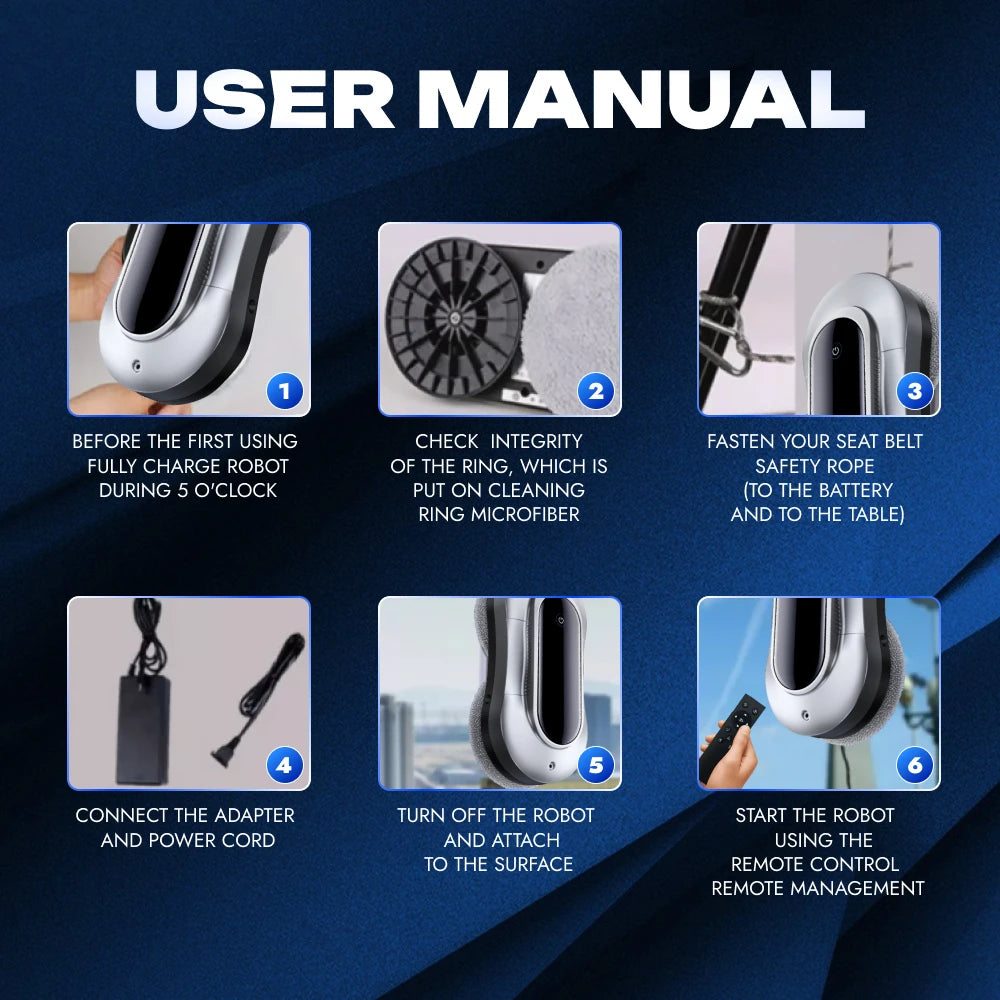 USER MANUAL

1

BEFORE THE FIRST USING FULLY CHARGE ROBOT DURING 5 O'CLOCK

2

CHECK INTEGRITY OF THE RING, WHICH IS PUT ON CLEANING RING MICROFIBER

3

FASTEN YOUR SEAT BELT SAFETY ROPE (TO THE BATTERY AND TO THE TABLE)

4

CONNECT THE ADAPTER AND POWER CORD

5

TURN OFF THE ROBOT AND ATTACH TO THE SURFACE

6

START THE ROBOT USING THE REMOTE CONTROL REMOTE MANAGEMENT