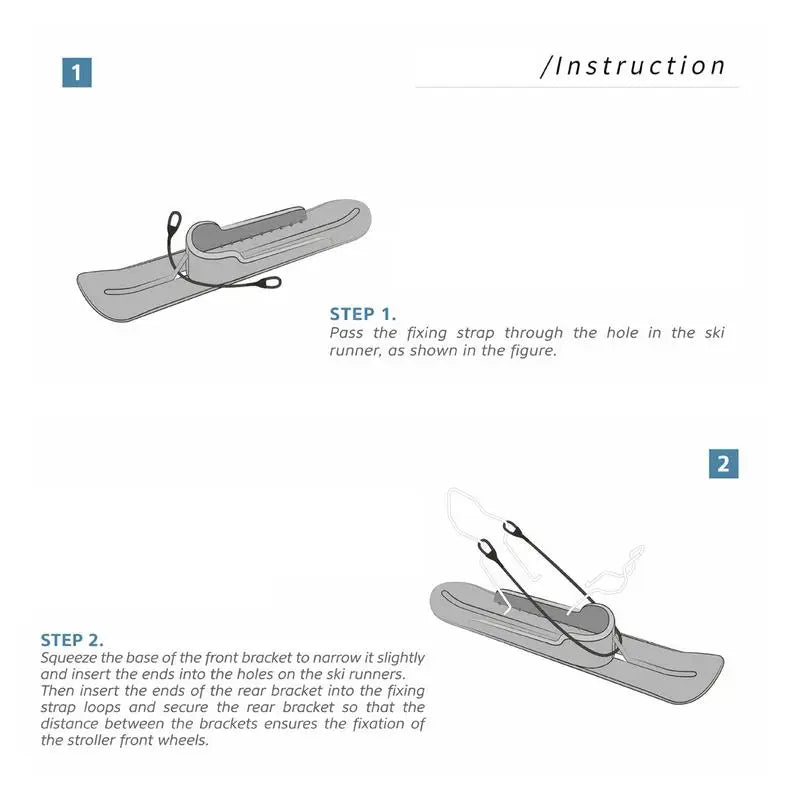 1

/Instruction

STEP 1.
Pass the fixing strap through the hole in the ski runner, as shown in the figure.

2

STEP 2.
Squeeze the base of the front bracket to narrow it slightly and insert the ends into the holes on the ski runners. Then insert the ends of the rear bracket into the fixing strap loops and secure the rear bracket so that the distance between the brackets ensures the fixation of the stroller front wheels.