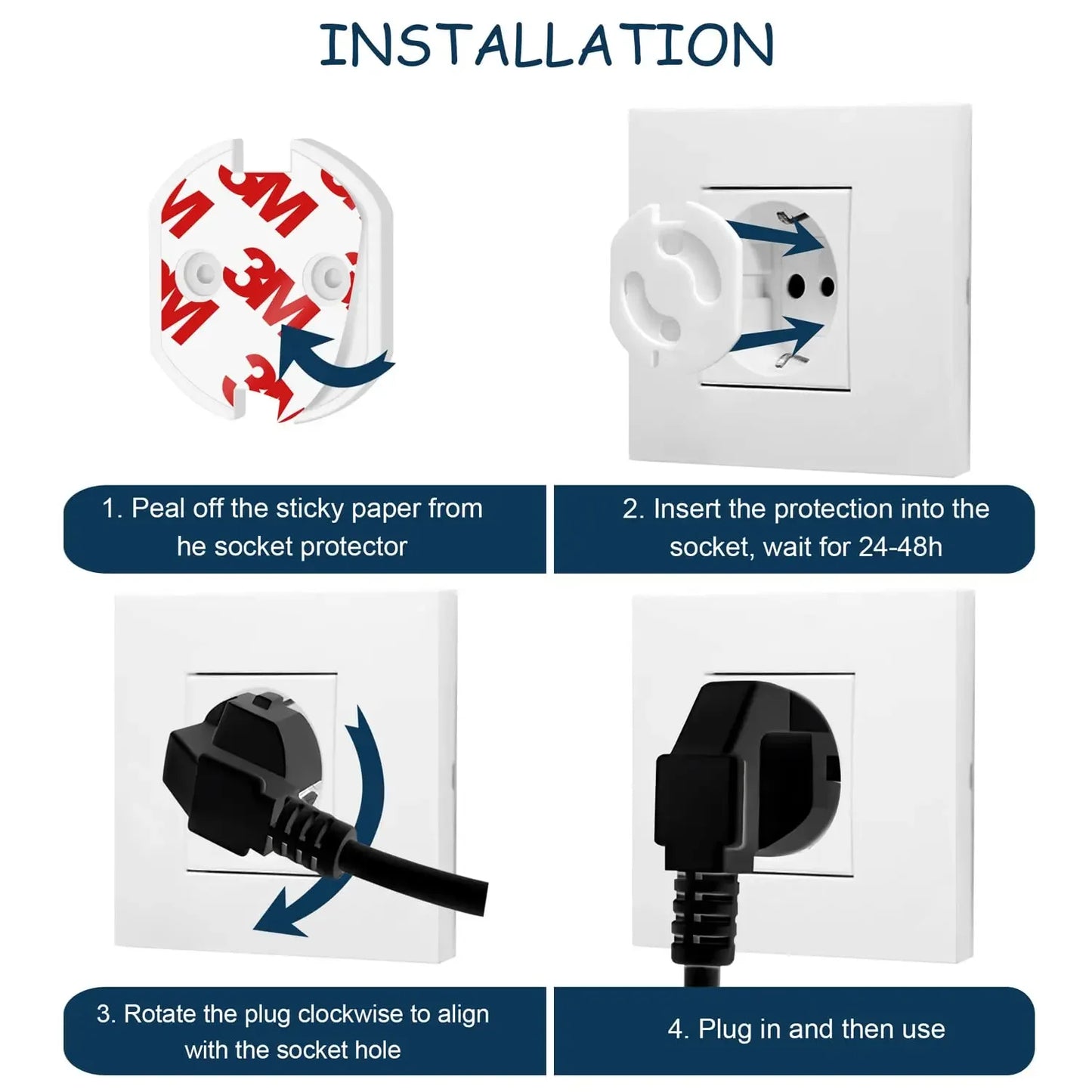 INSTALLATION

3M 3M 3M 3M 3M

1. Peal off the sticky paper from he socket protector

2. Insert the protection into the socket, wait for 24-48h

3. Rotate the plug clockwise to align with the socket hole

4. Plug in and then use