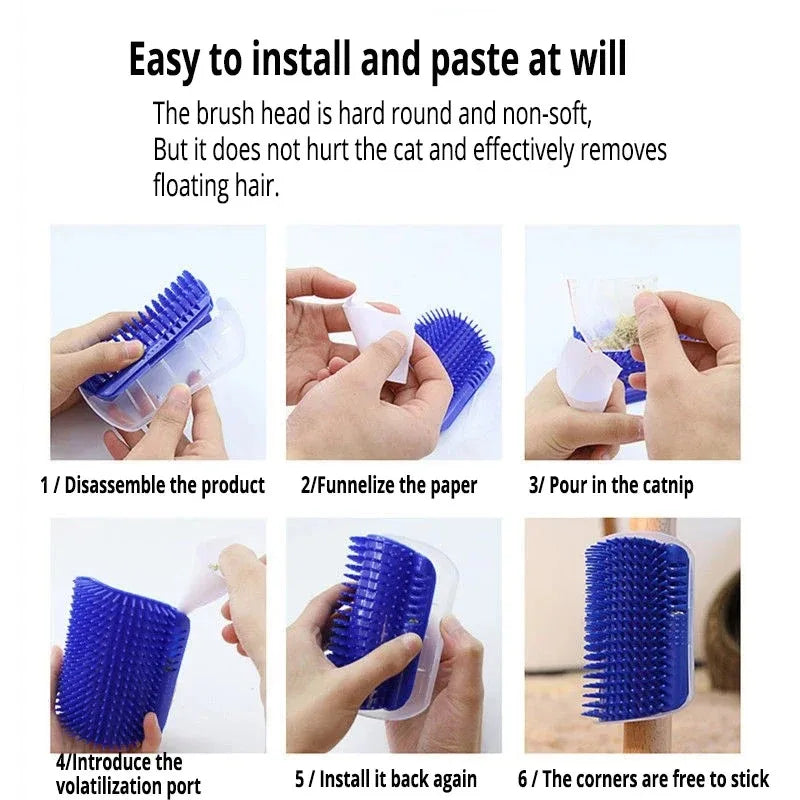 Easy to install and paste at will

The brush head is hard round and non-soft,
But it does not hurt the cat and effectively removes floating hair.

1 / Disassemble the product

2/Funnelize the paper

3/ Pour in the catnip

4/Introduce the volatilization port

5 / Install it back again

6 / The corners are free to stick