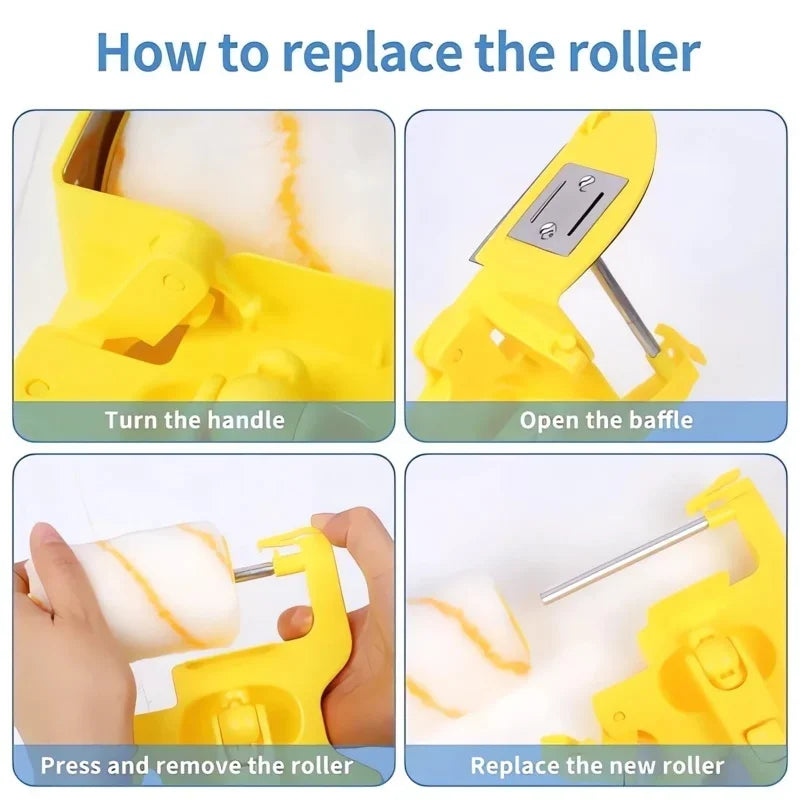 How to replace the roller

Turn the handle

Open the baffle

Press and remove the roller

Replace the new roller