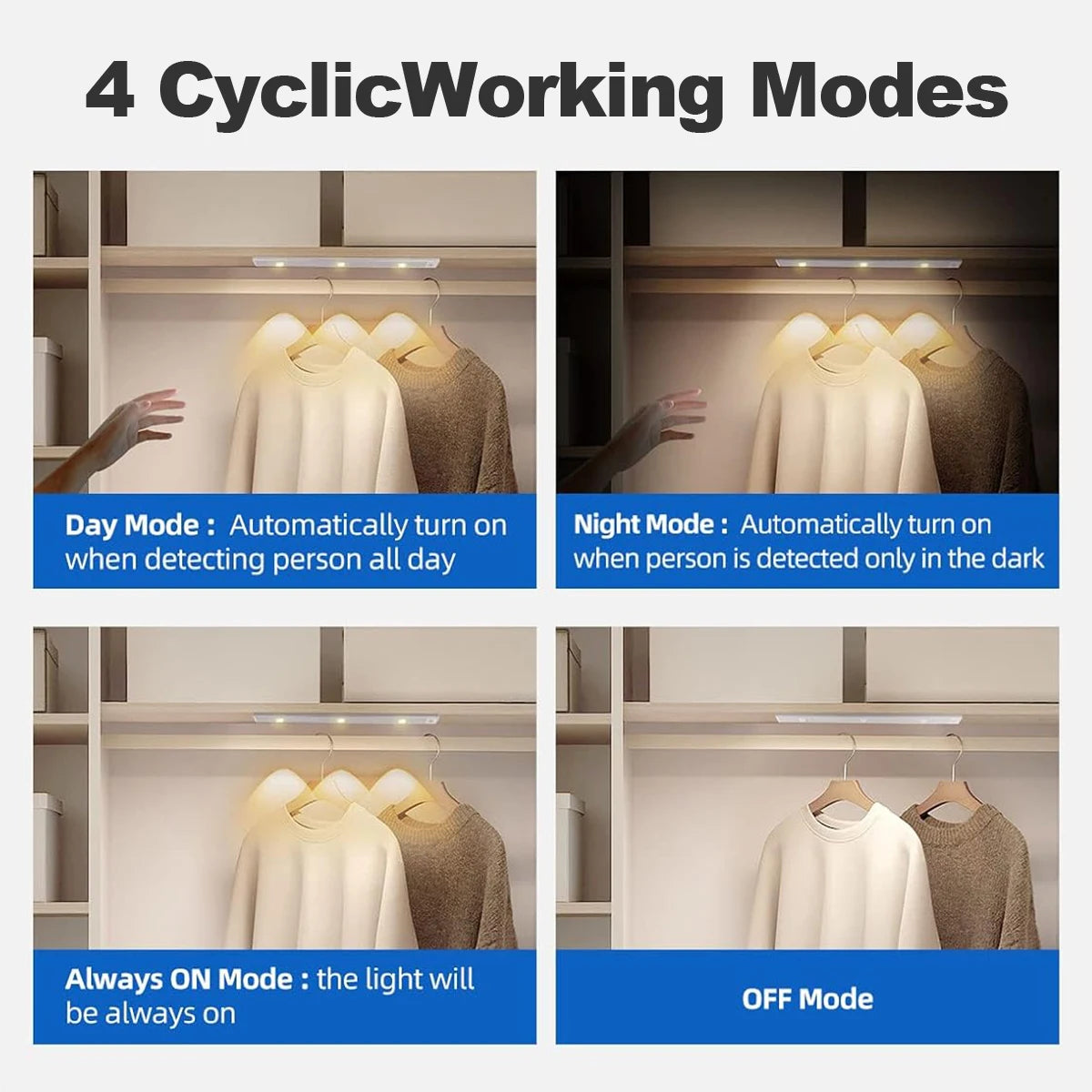 4 CyclicWorking Modes

Day Mode : Automatically turn on when detecting person all day

Night Mode : Automatically turn on when person is detected only in the dark

Always ON Mode : the light will be always on

OFF Mode