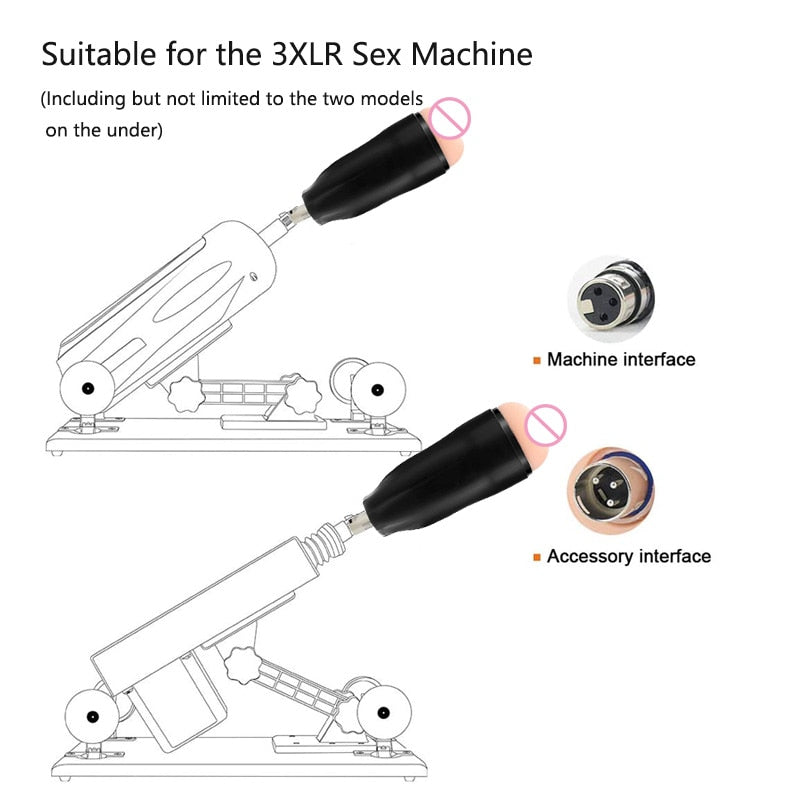 Suitable for the 3XLR Sex Machine

(Including but not limited to the two models on the under)

Machine interface

Accessory interface