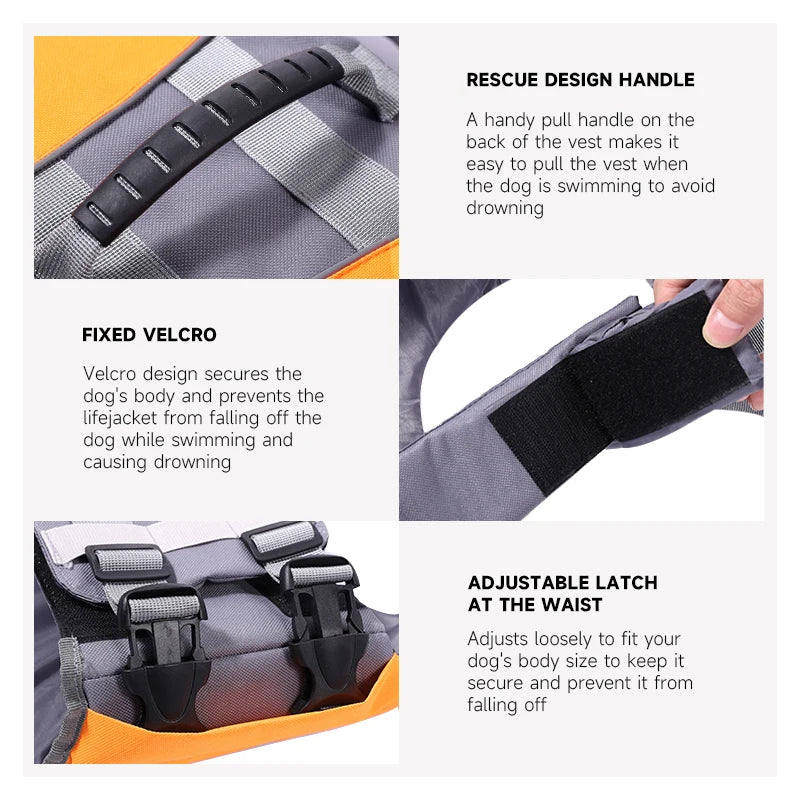 RESCUE DESIGN HANDLE

A handy pull handle on the back of the vest makes it easy to pull the vest when the dog is swimming to avoid drowning

FIXED VELCRO

Velcro design secures the dog's body and prevents the lifejacket from falling off the dog while swimming and causing drowning

ADJUSTABLE LATCH AT THE WAIST

Adjusts loosely to fit your dog's body size to keep it secure and prevent it from falling off