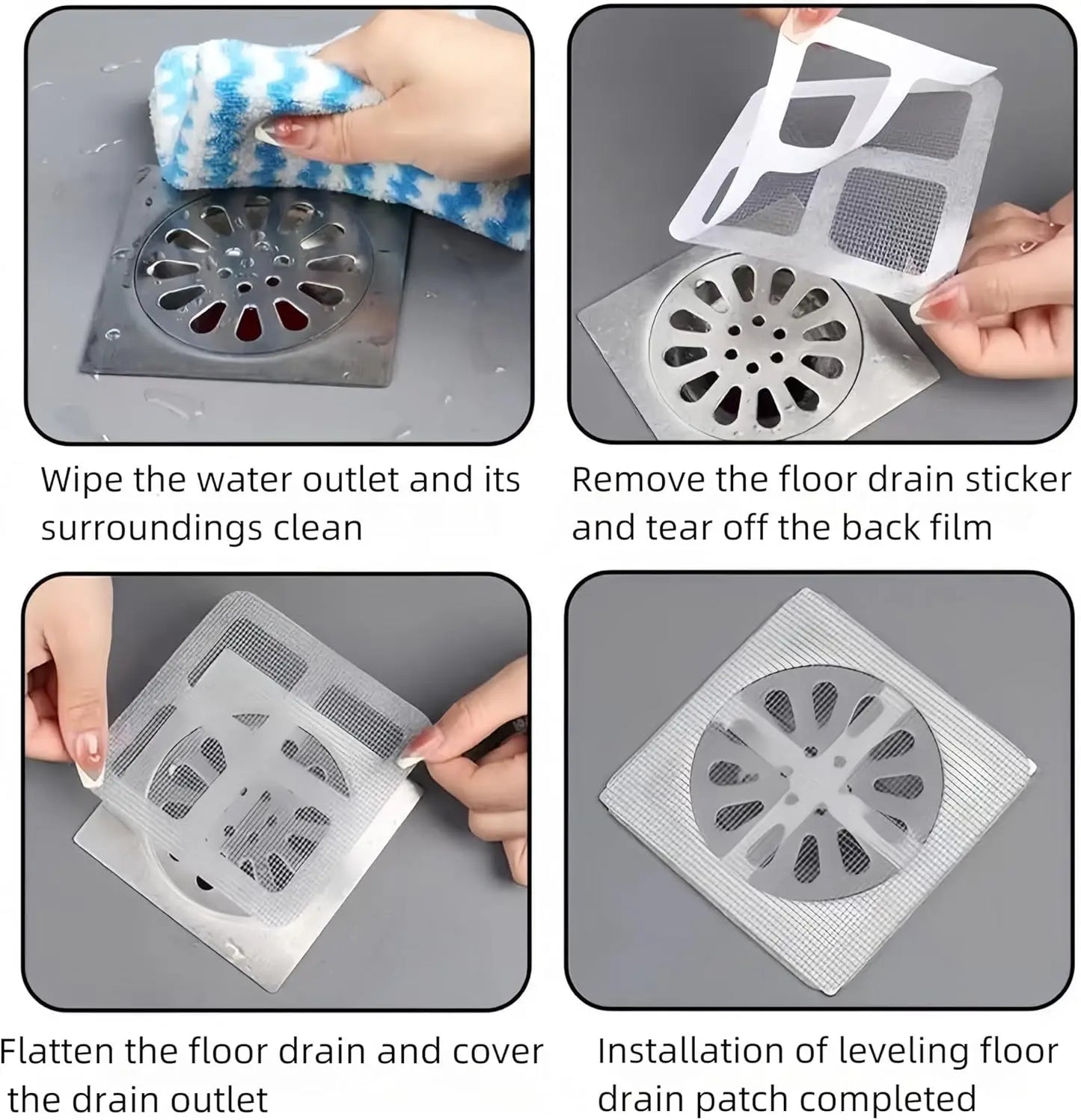 Wipe the water outlet and its surroundings clean

Remove the floor drain sticker and tear off the back film

Flatten the floor drain and cover the drain outlet

Installation of leveling floor drain patch completed