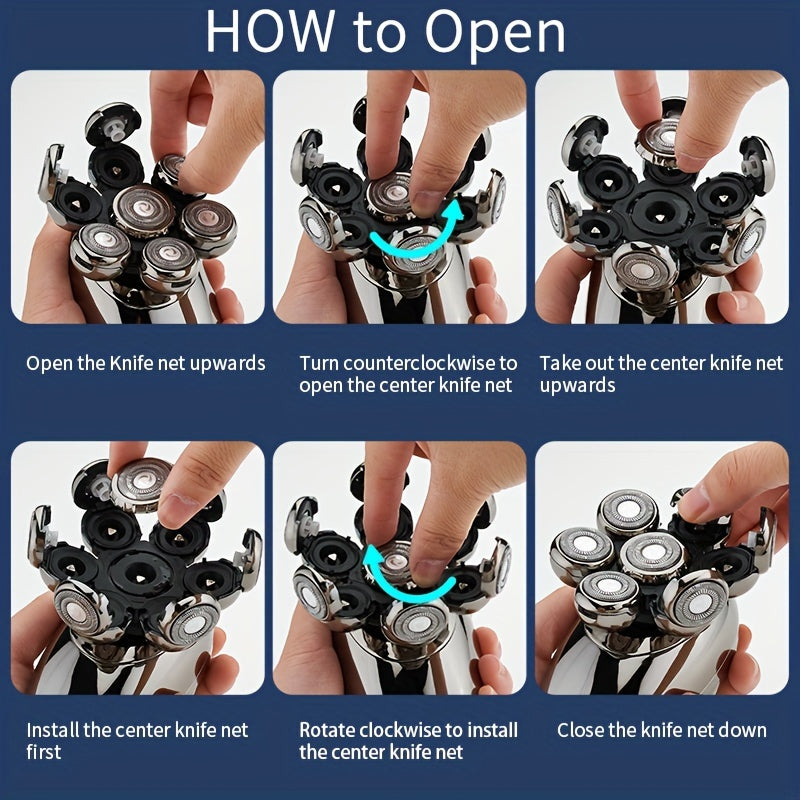 HOW to Open

Open the Knife net upwards

Turn counterclockwise to open the center knife net

Take out the center knife net upwards

Install the center knife net first

Rotate clockwise to install the center knife net

Close the knife net down