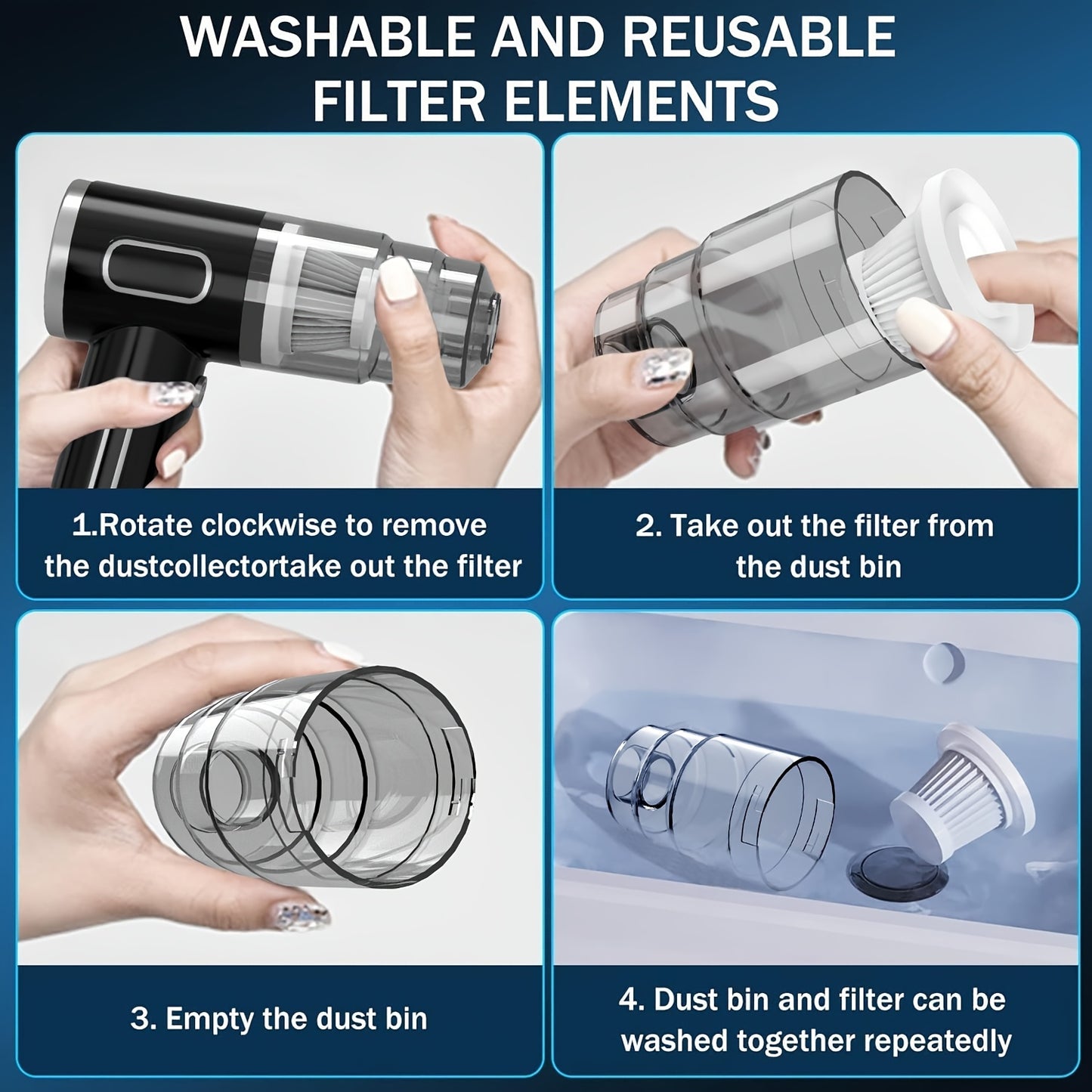 WASHABLE AND REUSABLE FILTER ELEMENTS

1.Rotate clockwise to remove the dustcollectortake out the filter

2. Take out the filter from the dust bin

3. Empty the dust bin

4. Dust bin and filter can be washed together repeatedly