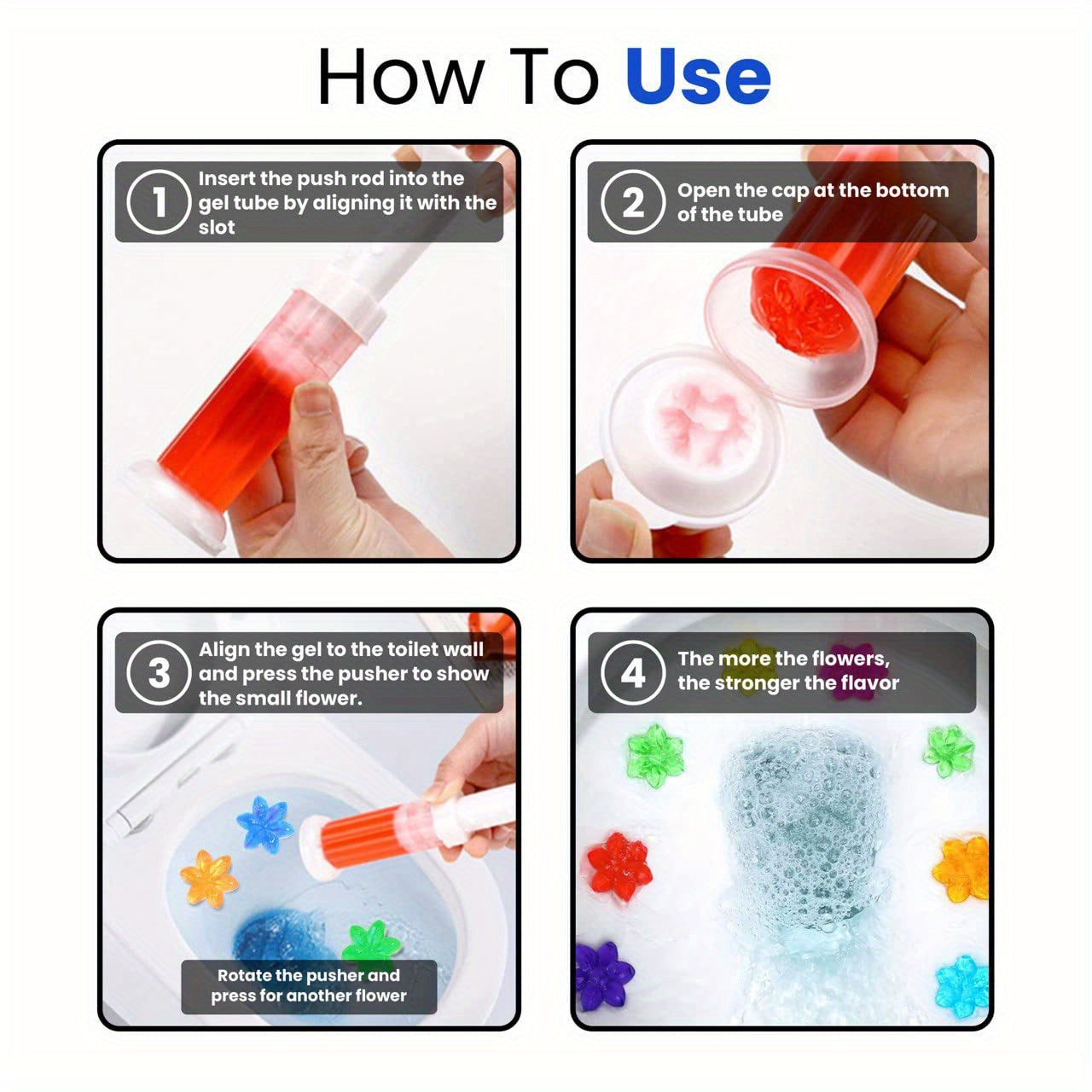 How To Use

1 Insert the push rod into the gel tube by aligning it with the slot

2 Open the cap at the bottom of the tube

3 Align the gel to the toilet wall and press the pusher to show the small flower.

Rotate the pusher and press for another flower

4 The more the flowers, the stronger the flavor