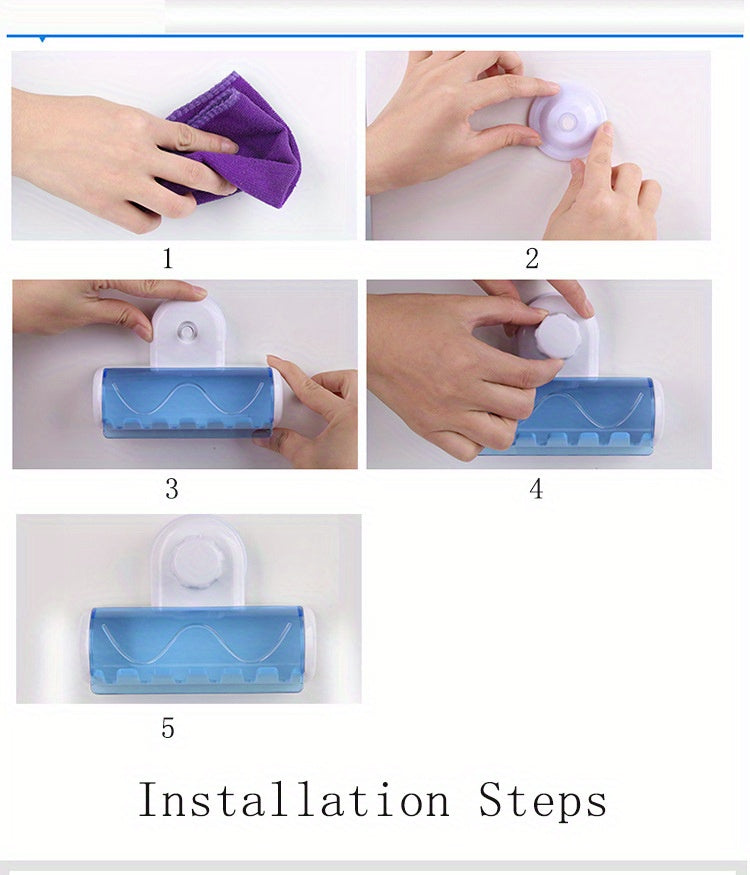 1

2

3

4

5

Installation Steps