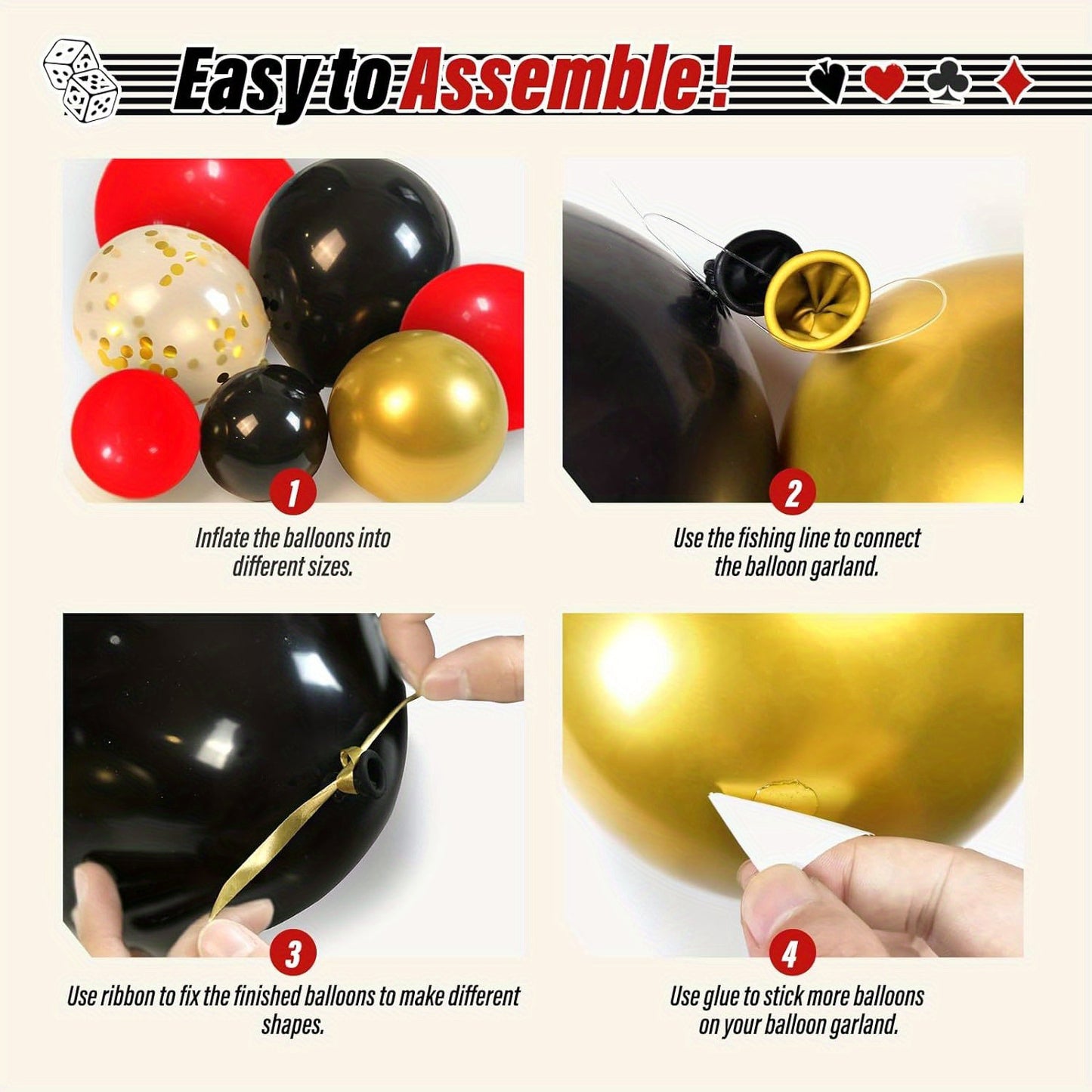 Easy to Assemble!

1
Inflate the balloons into different sizes.

2
Use the fishing line to connect the balloon garland.

3
Use ribbon to fix the finished balloons to make different shapes.

4
Use glue to stick more balloons on your balloon garland.