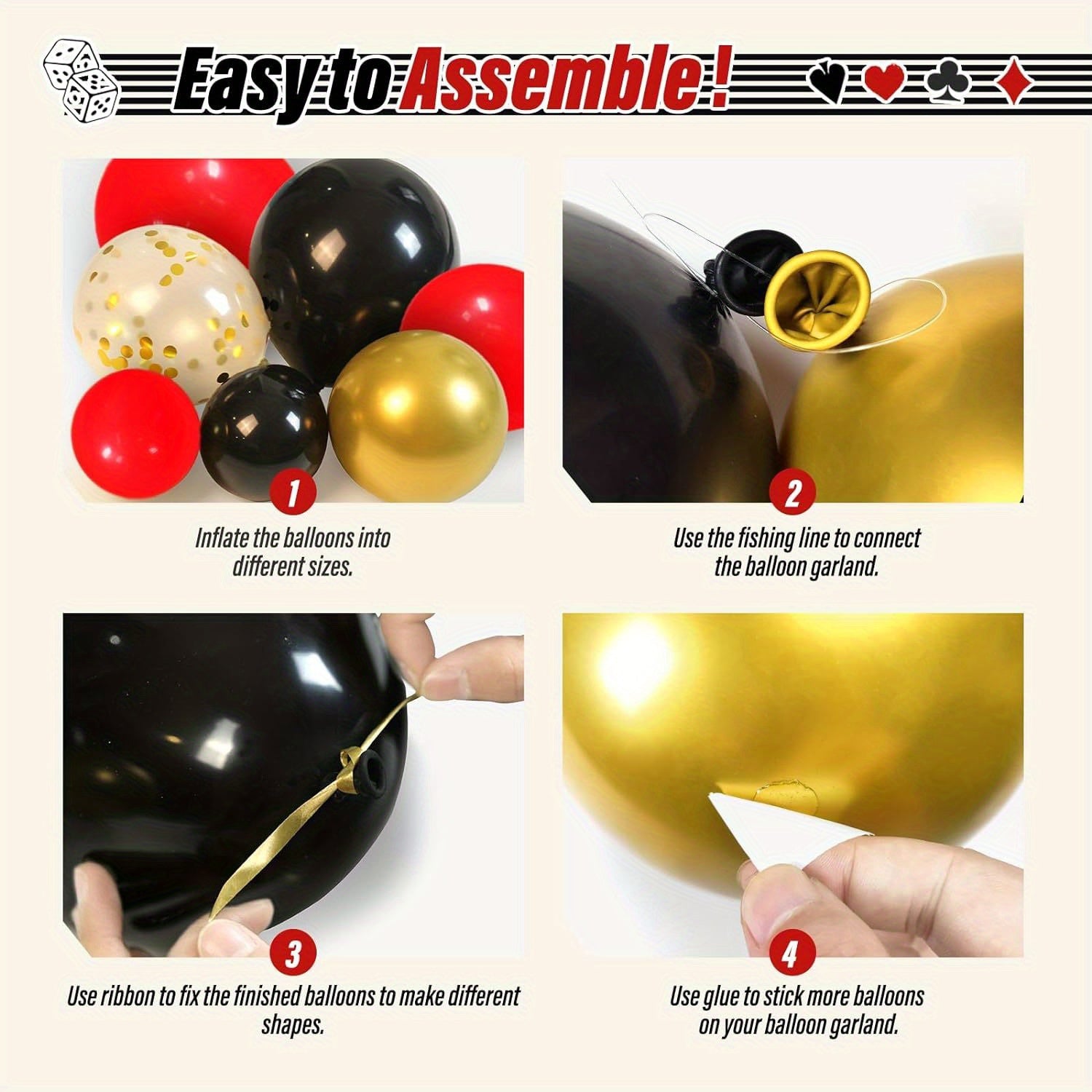 Easy to Assemble!

1
Inflate the balloons into different sizes.

2
Use the fishing line to connect the balloon garland.

3
Use ribbon to fix the finished balloons to make different shapes.

4
Use glue to stick more balloons on your balloon garland.