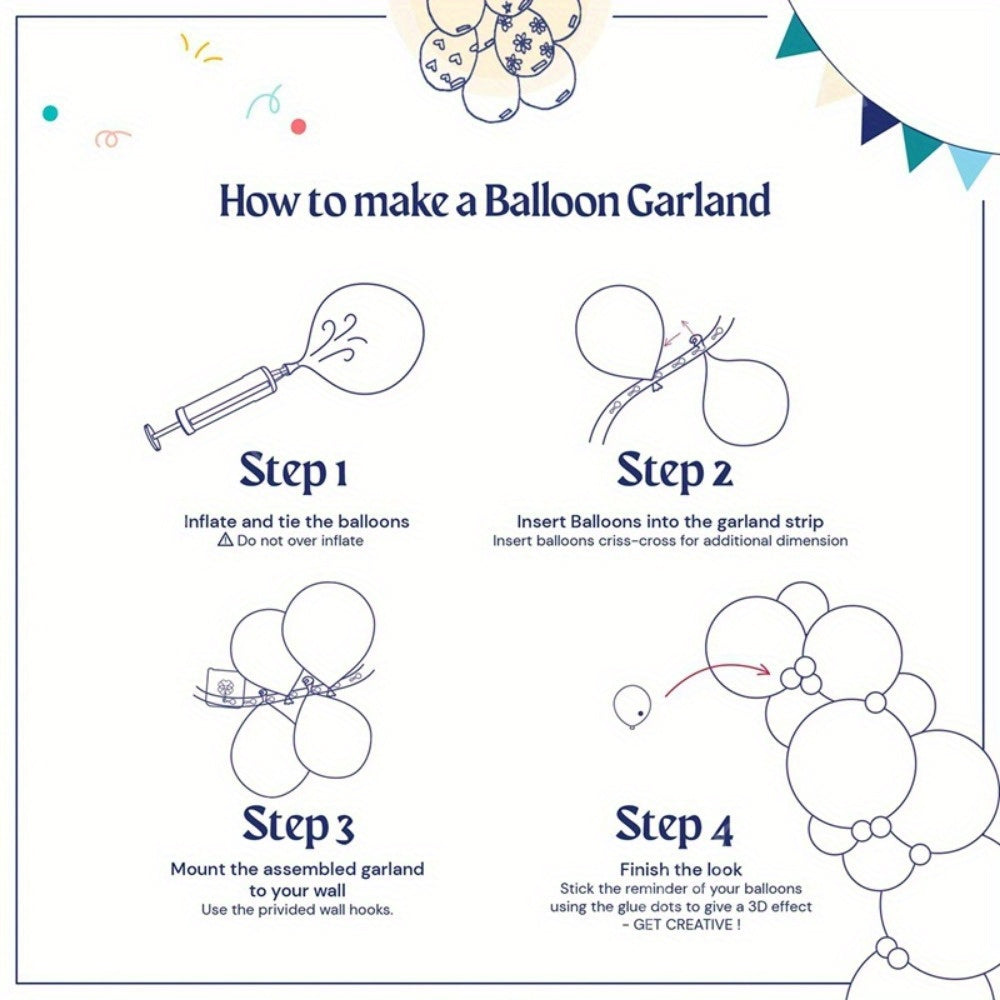 How to make a Balloon Garland

Step 1

Inflate and tie the balloons
⚠ Do not over inflate

Step 2

Insert Balloons into the garland strip
Insert balloons criss-cross for additional dimension

Step 3

Mount the assembled garland to your wall
Use the privided wall hooks.

Step 4

Finish the look
Stick the reminder of your balloons using the glue dots to give a 3D effect - GET CREATIVE !