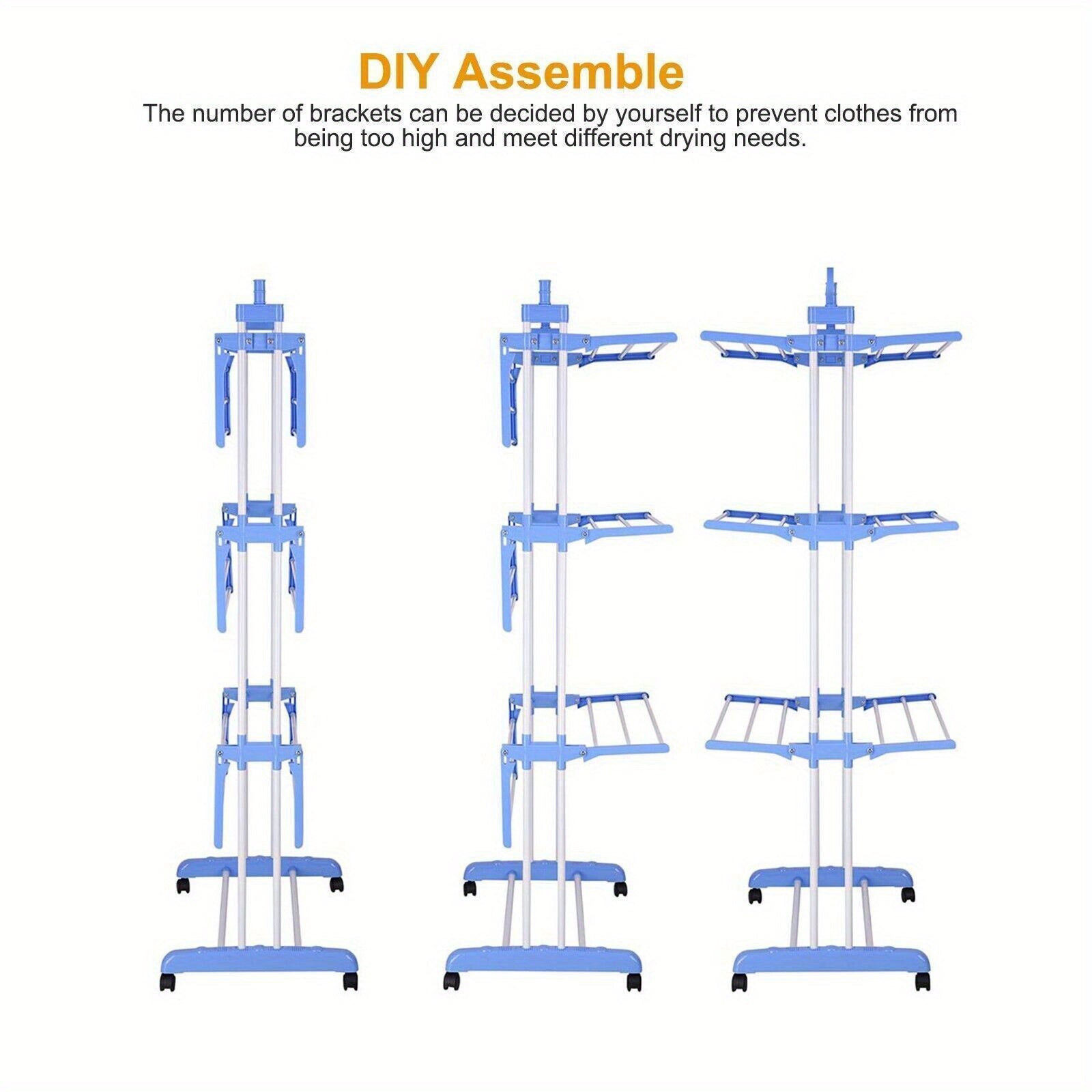 DIY Assemble

The number of brackets can be decided by yourself to prevent clothes from being too high and meet different drying needs.