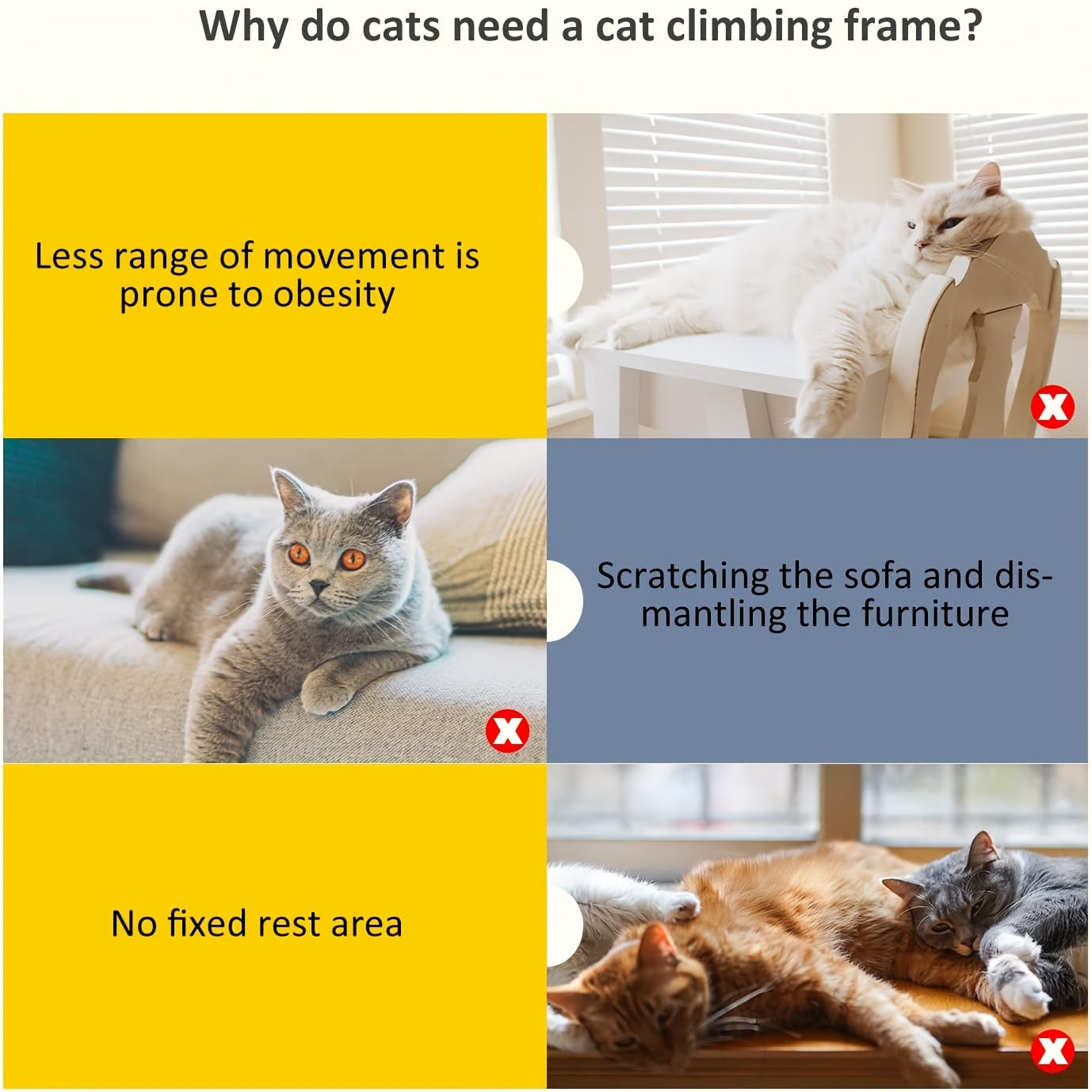 Why do cats need a cat climbing frame?

Less range of movement is prone to obesity

Scratching the sofa and dismantling the furniture

No fixed rest area