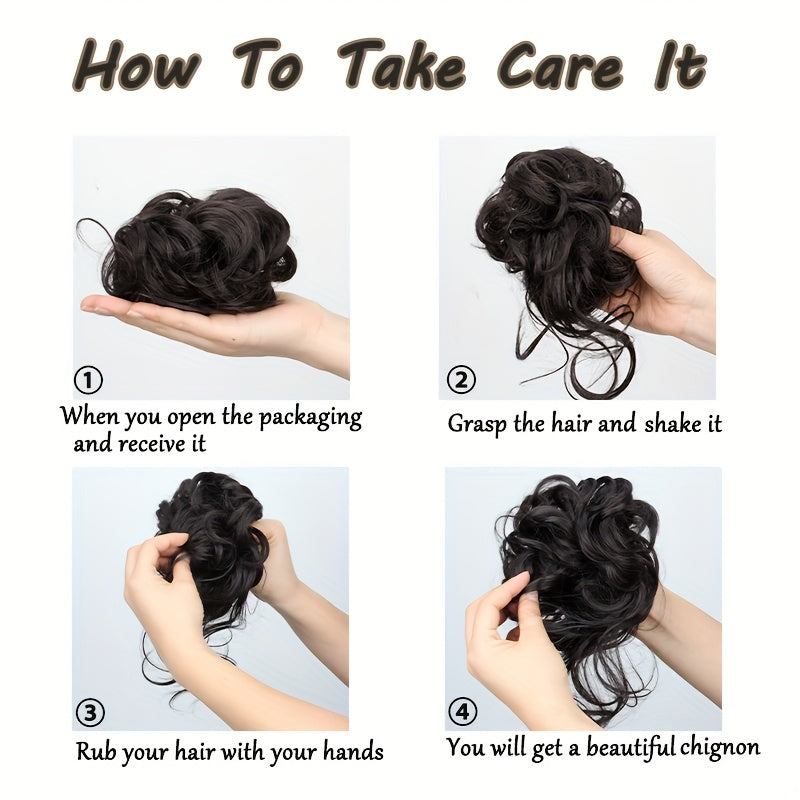 How To Take Care It

①
When you open the packaging and receive it

②
Grasp the hair and shake it

③
Rub your hair with your hands

④
You will get a beautiful chignon