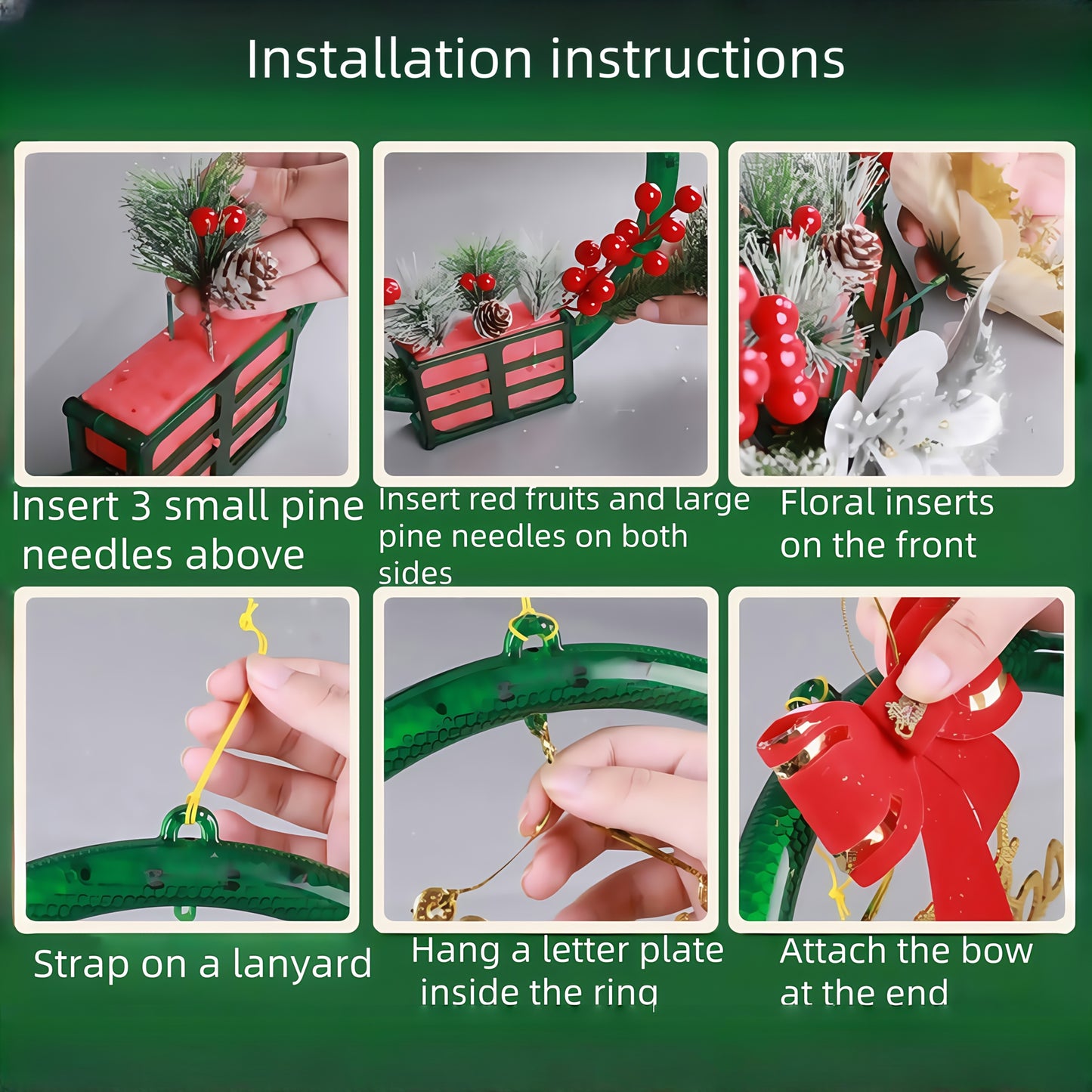 Installation instructions

Insert 3 small pine needles above

Insert red fruits and large pine needles on both sides

Floral inserts on the front

Strap on a lanyard

Hang a letter plate inside the ring

Attach the bow at the end