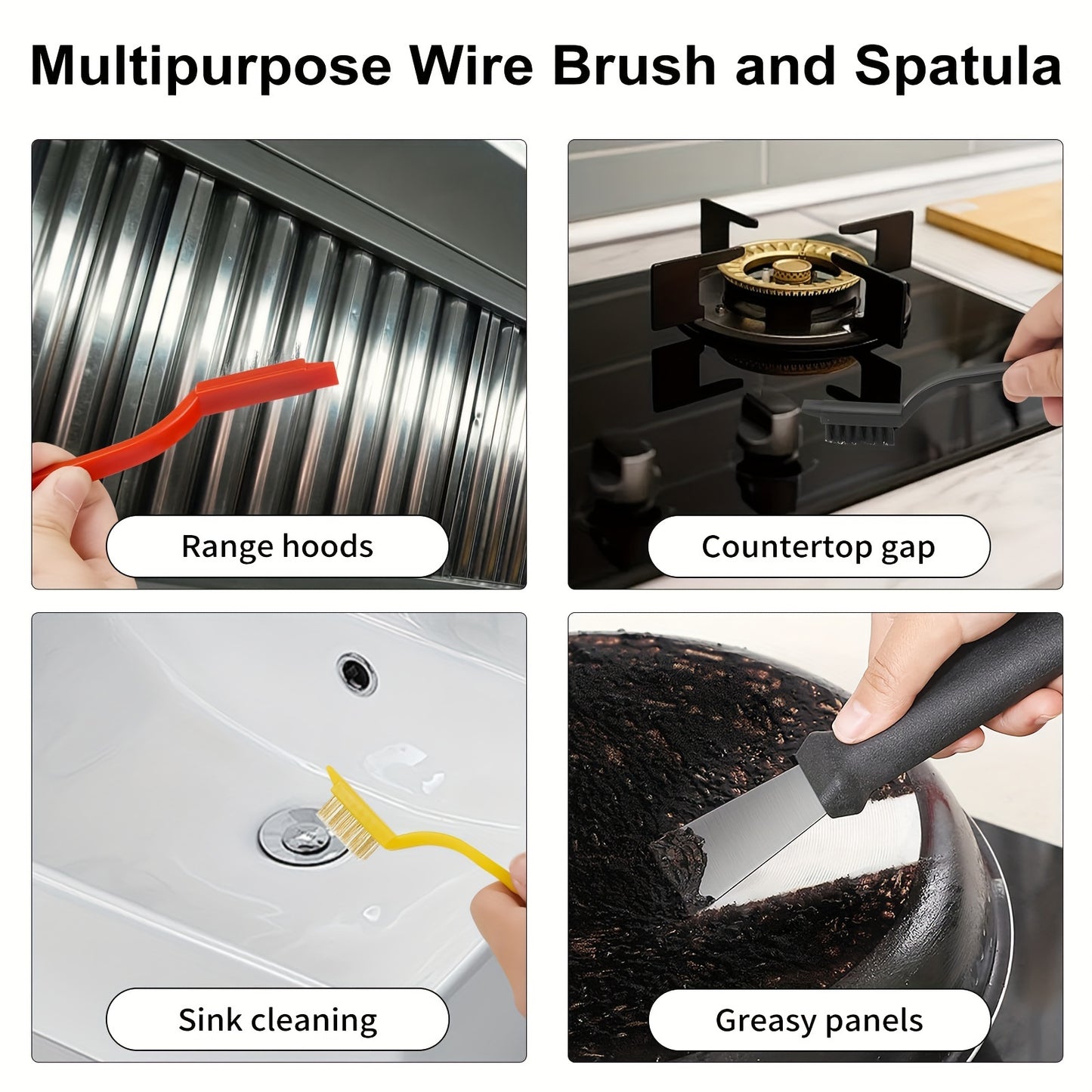 Multipurpose Wire Brush and Spatula

Range hoods

Countertop gap

Sink cleaning

Greasy panels