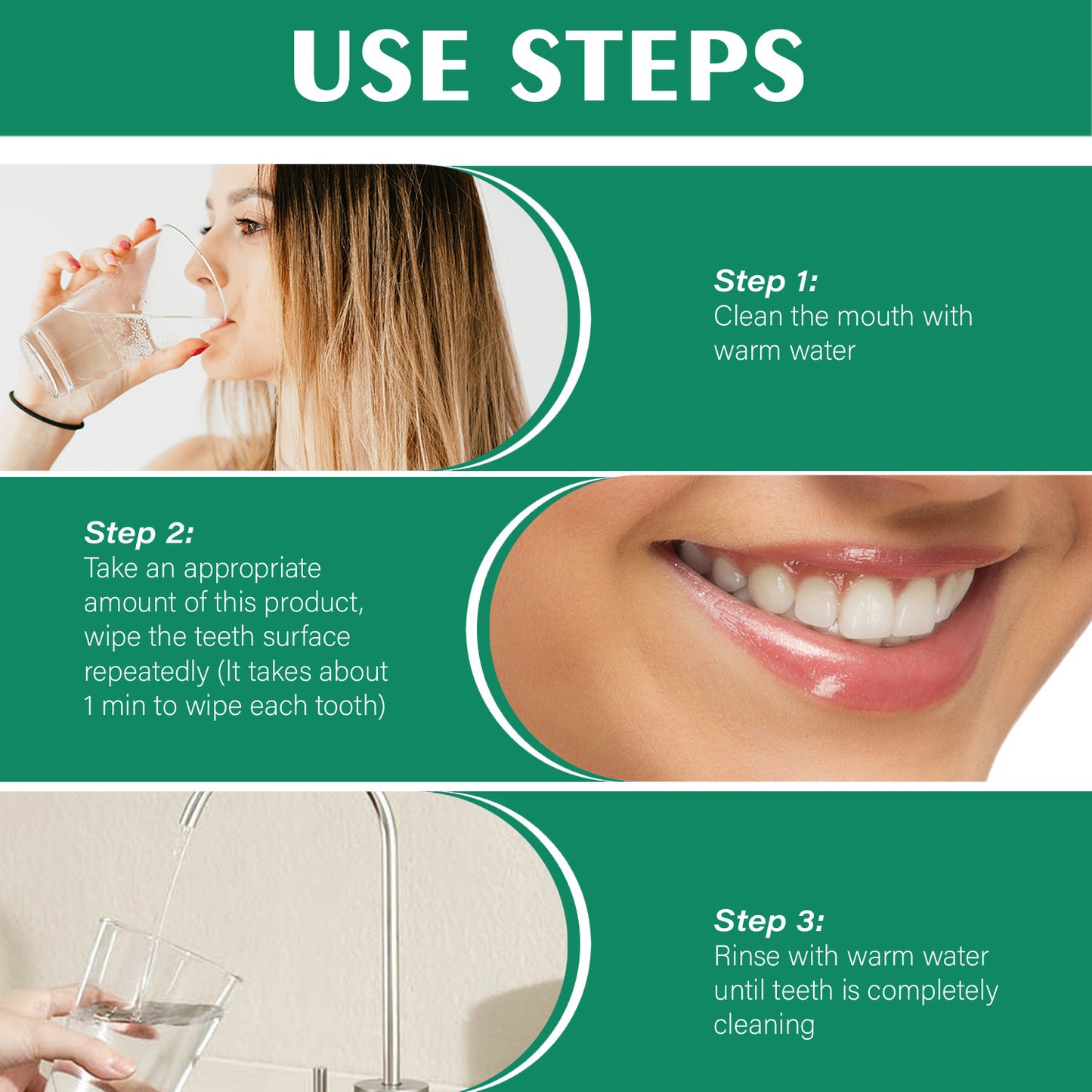 USE STEPS

Step 1:
Clean the mouth with warm water

Step 2:
Take an appropriate amount of this product, wipe the teeth surface repeatedly (It takes about 1 min to wipe each tooth)

Step 3:
Rinse with warm water until teeth is completely cleaning