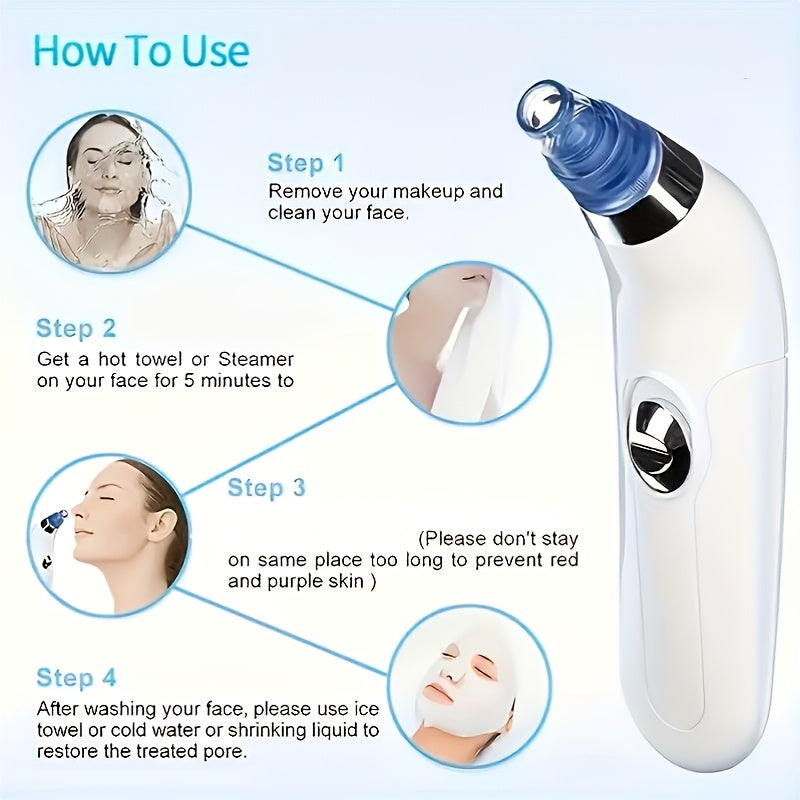 How To Use

Step 1
Remove your makeup and clean your face.

Step 2
Get a hot towel or Steamer on your face for 5 minutes to

Step 3
(Please don't stay on same place too long to prevent red and purple skin )

Step 4
After washing your face, please use ice towel or cold water or shrinking liquid to restore the treated pore.