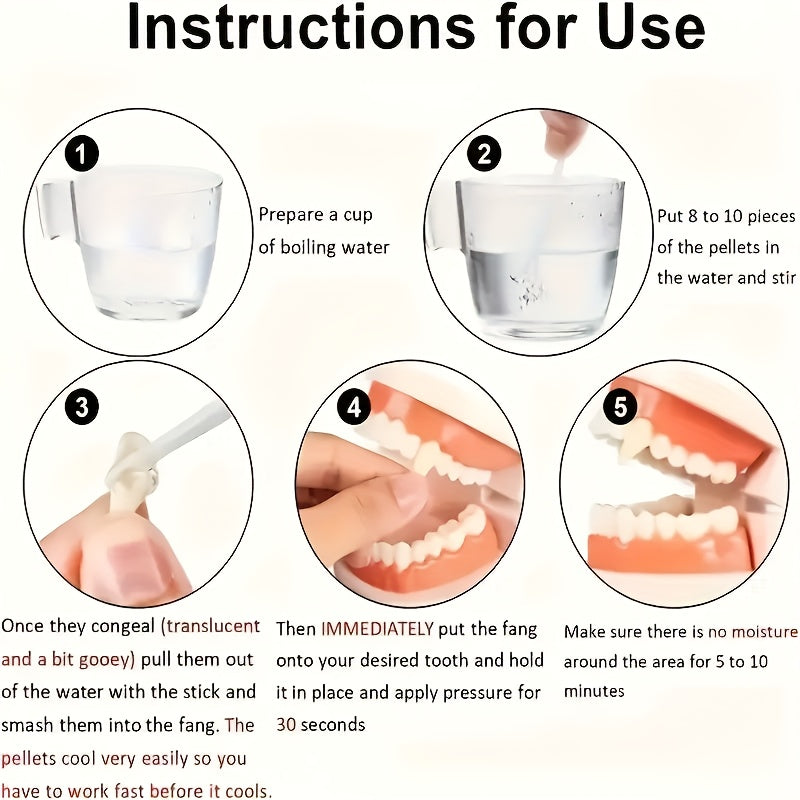 Instructions for Use

1

Prepare a cup of boiling water

2

Put 8 to 10 pieces of the pellets in the water and stir

3

4

5

Once they congeal (translucent and a bit gooey) pull them out of the water with the stick and smash them into the fang. The pellets cool very easily so you have to work fast before it cools.

Then IMMEDIATELY put the fang onto your desired tooth and hold it in place and apply pressure for 30 seconds

Make sure there is no moisture around the area for 5 to 10 minutes