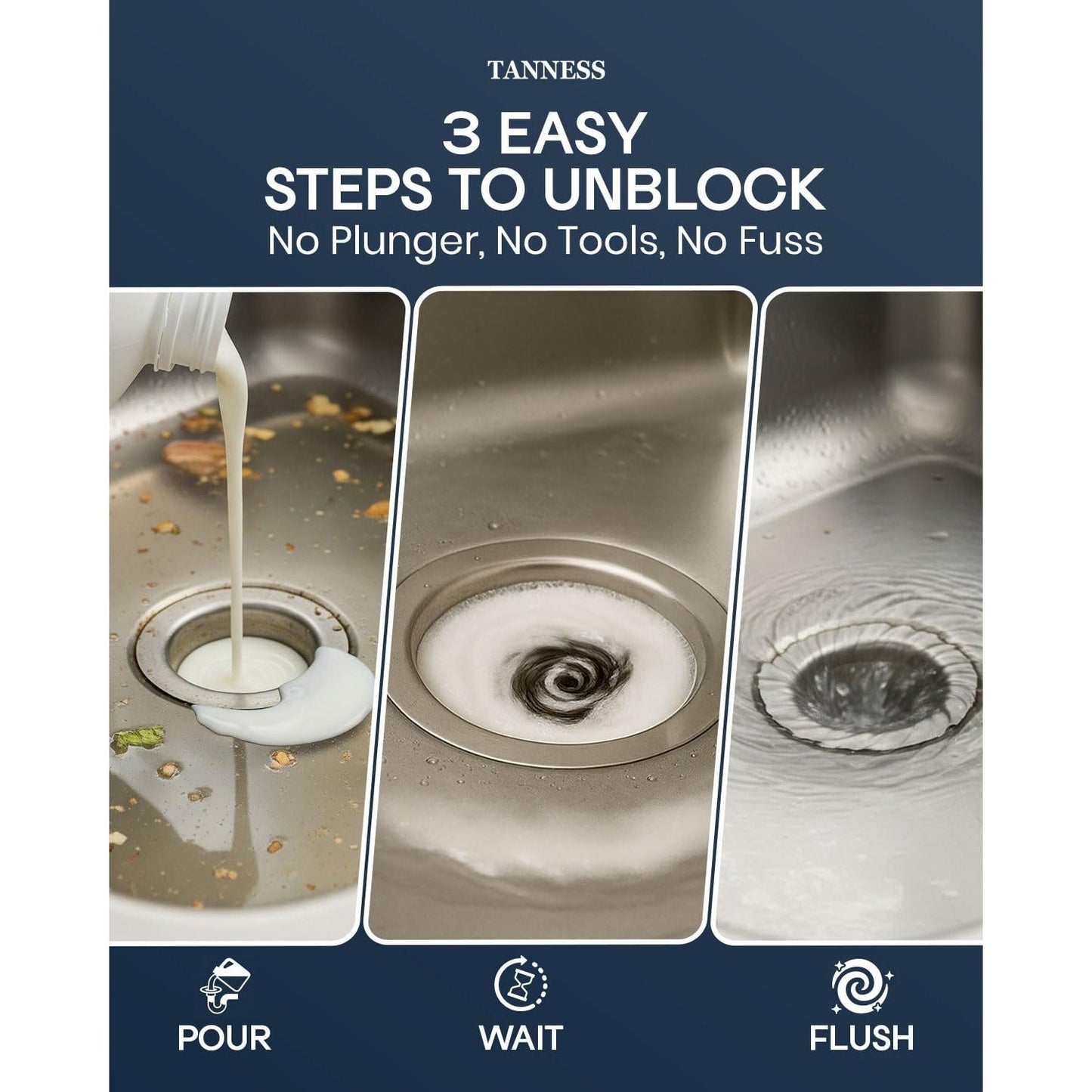 TANNESS

3 EASY STEPS TO UNBLOCK

No Plunger, No Tools, No Fuss

POUR

WAIT

FLUSH