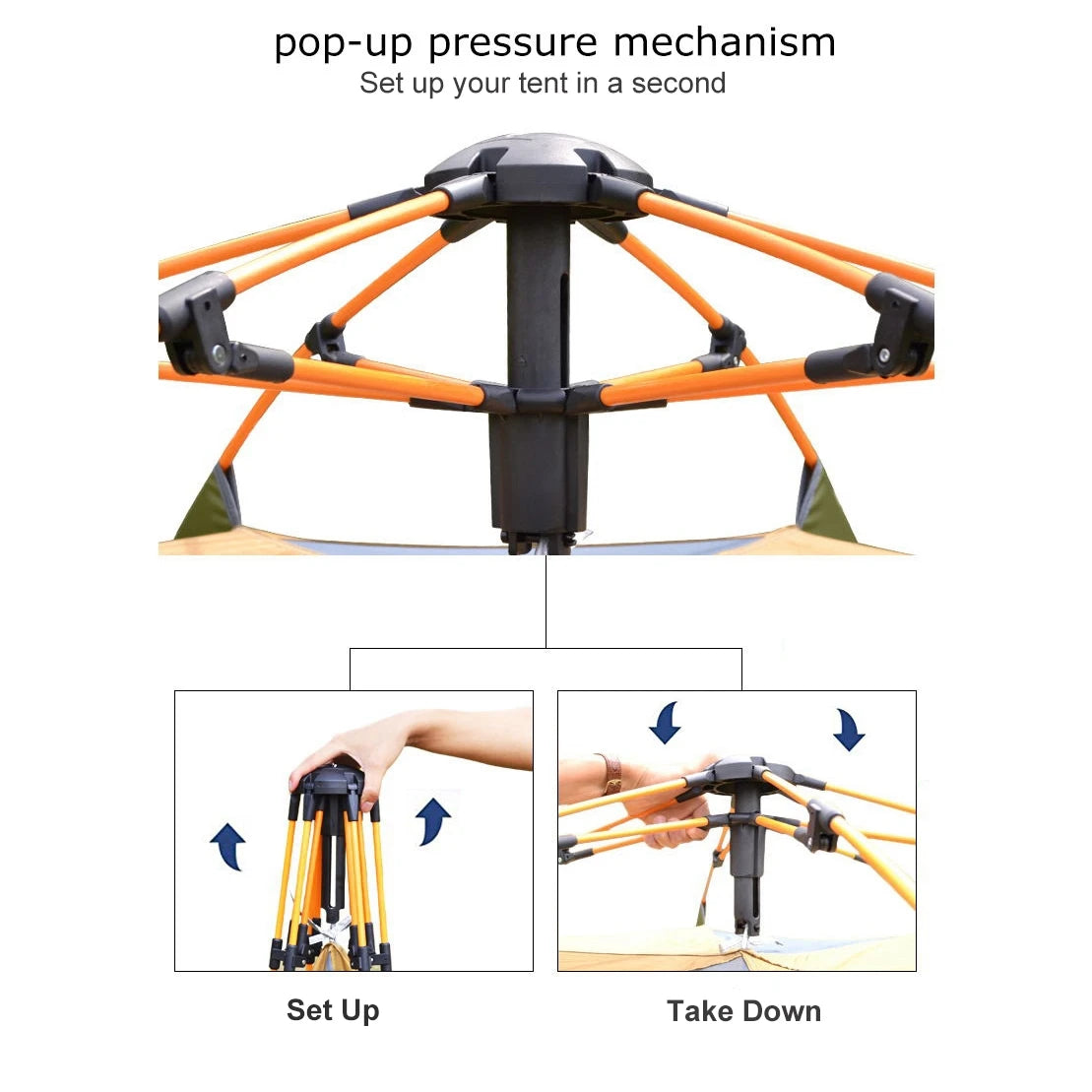 pop-up pressure mechanism
Set up your tent in a second

Set Up

Take Down