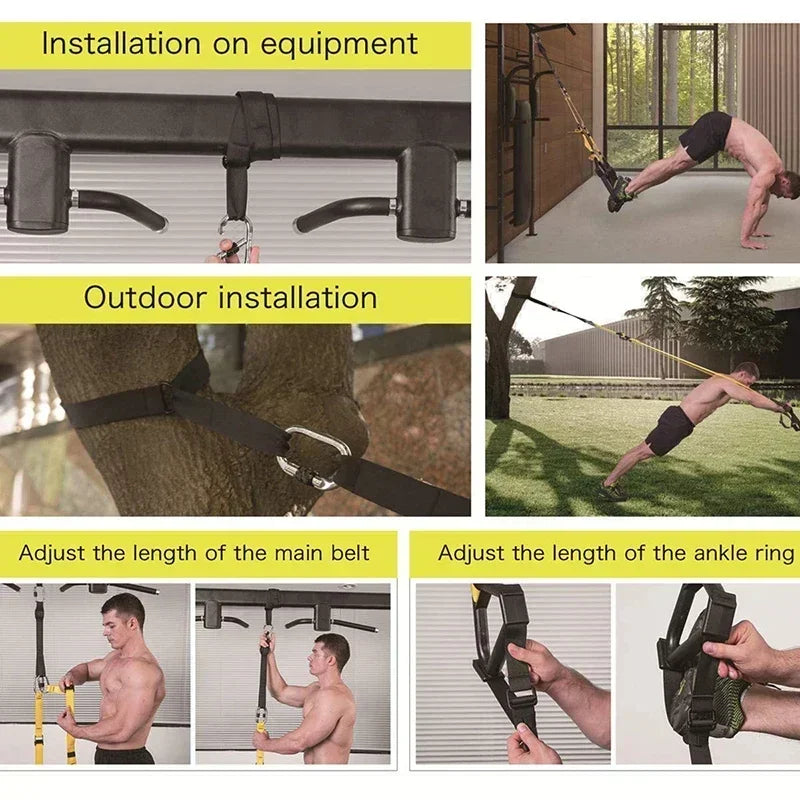 Installation on equipment

Outdoor installation

Adjust the length of the main belt

Adjust the length of the ankle ring