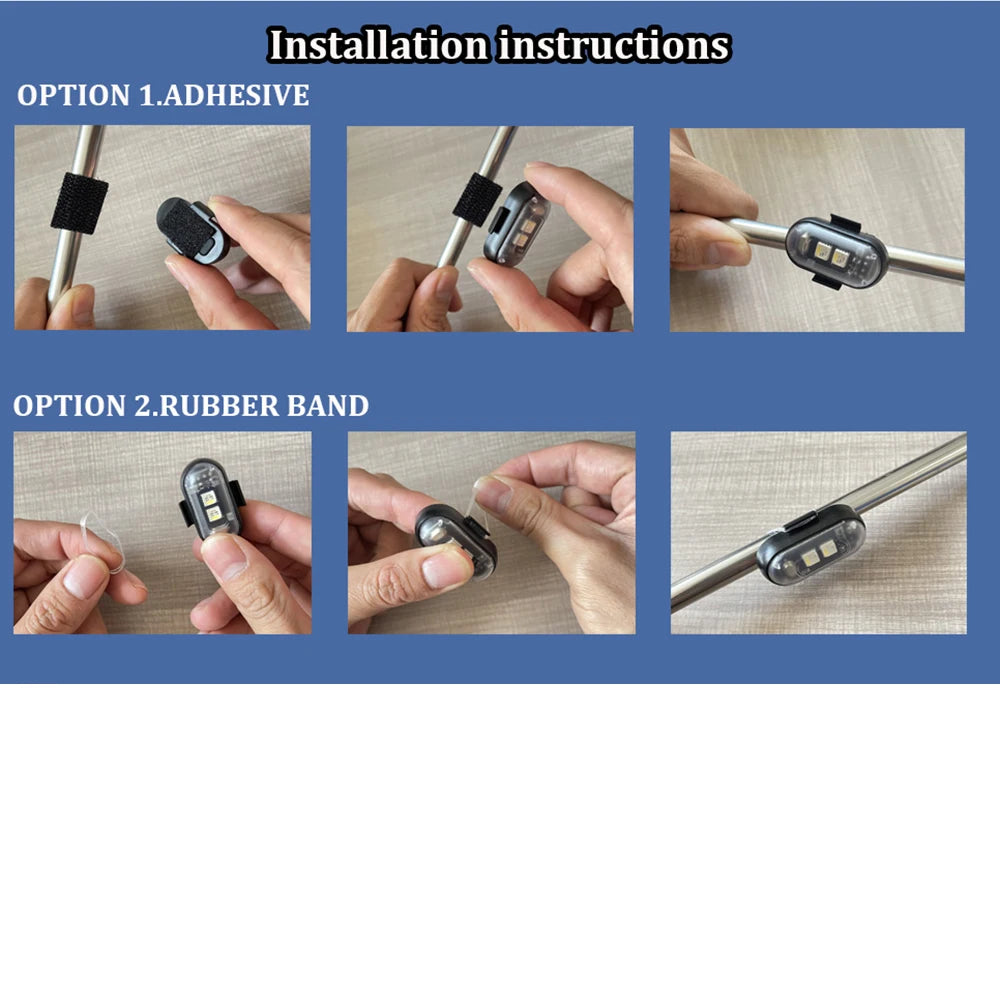 Installation instructions

OPTION 1.ADHESIVE

OPTION 2.RUBBER BAND