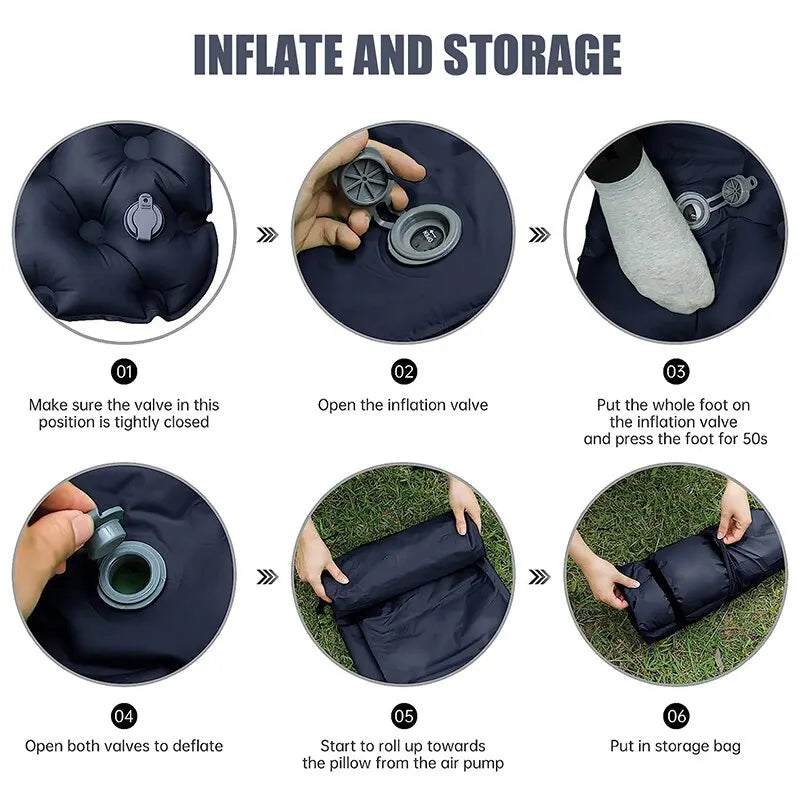 INFLATE AND STORAGE

01
Make sure the valve in this position is tightly closed

02
Open the inflation valve

03
Put the whole foot on the inflation valve and press the foot for 50s

04
Open both valves to deflate

05
Start to roll up towards the pillow from the air pump

06
Put in storage bag